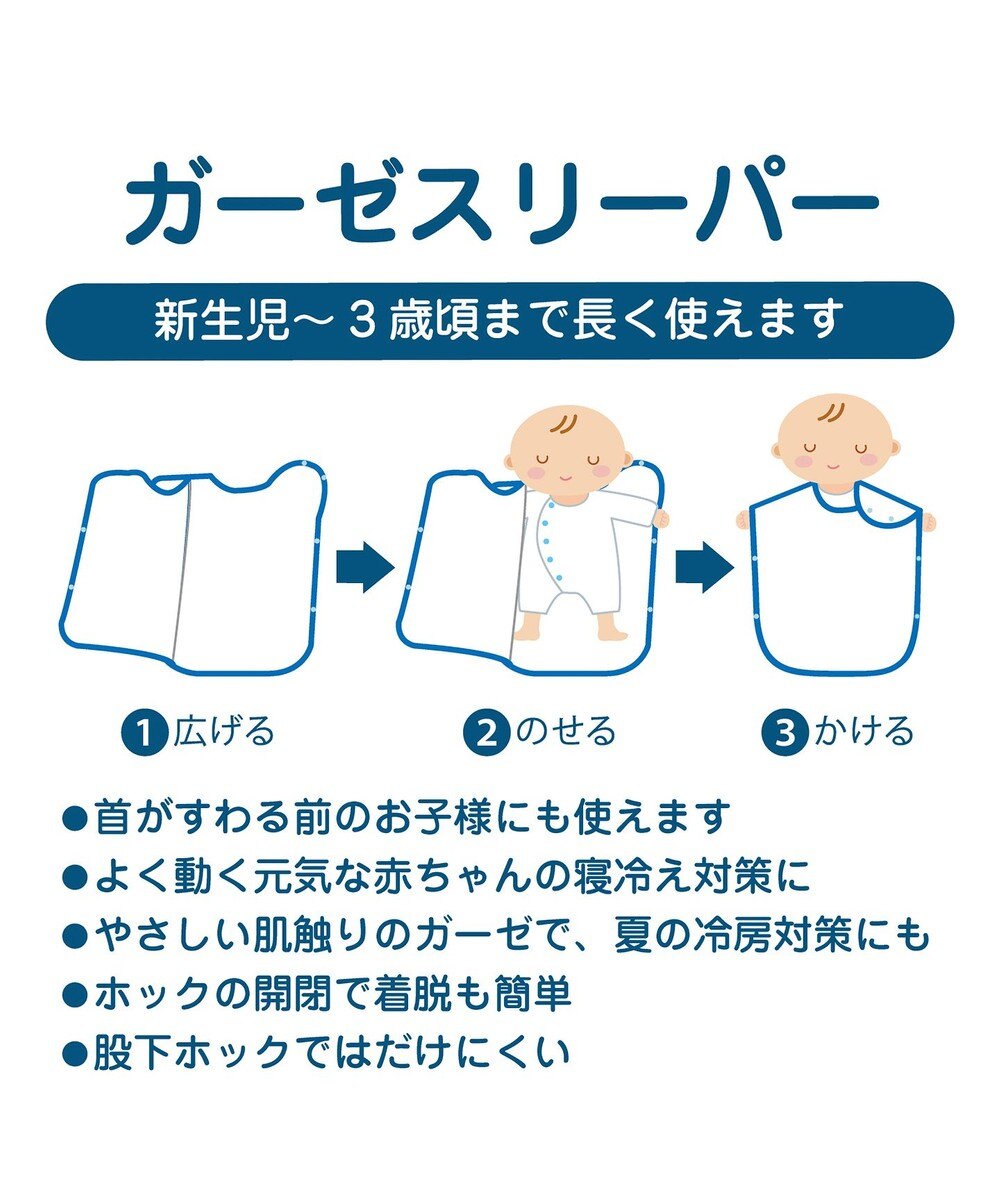 ガーゼスリーパー

新生児～３歳頃まで長く使えます

1 広げる

2 のせる

3 かける

●首がすわる前のお子様にも使えます
●よく動く元気な赤ちゃんの寝冷え対策に
●やさしい肌触りのガーゼで、夏の冷房対策にも
●ホックの開閉で着脱も簡単
●股下ホックではだけにくい