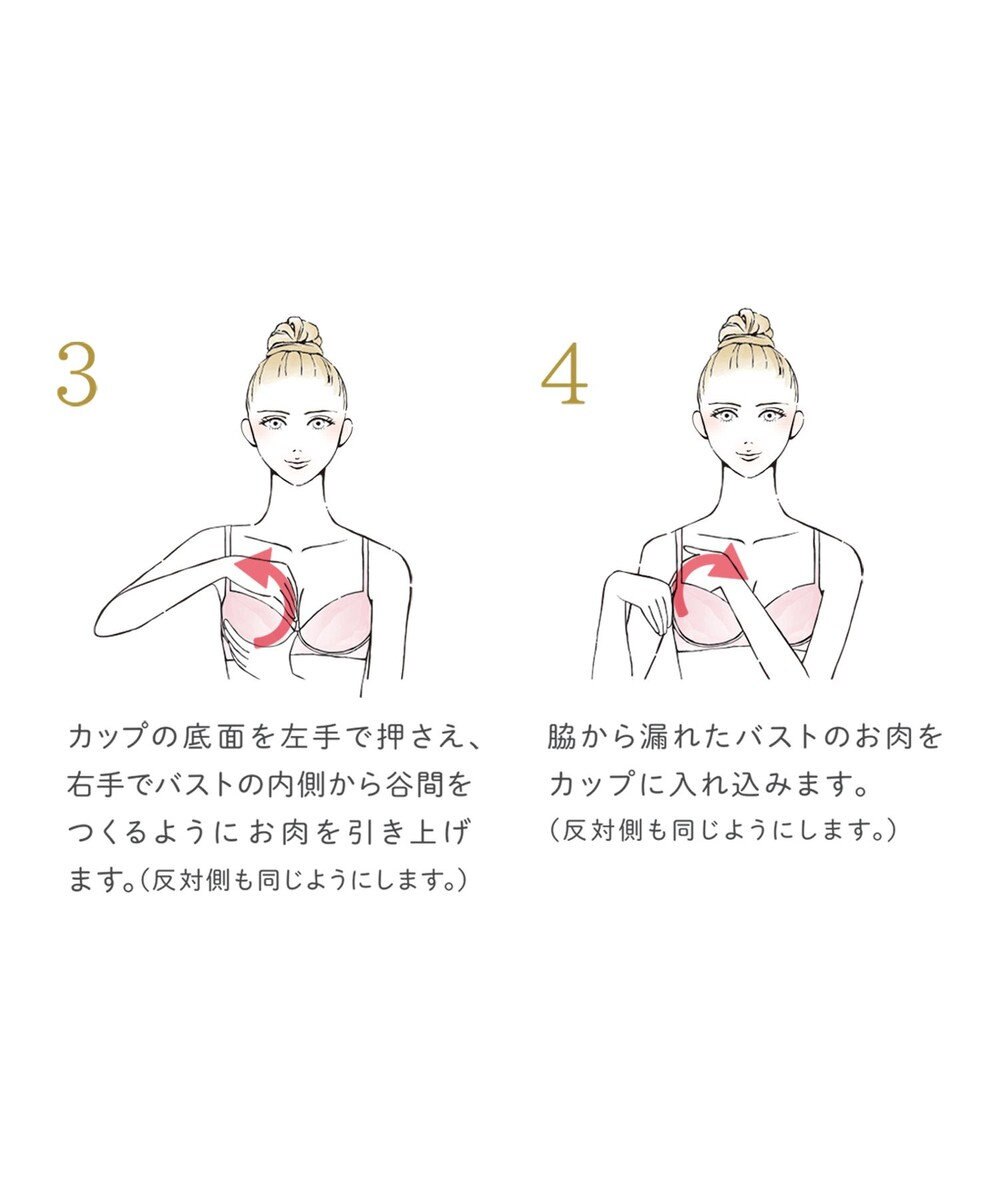 3

カップの底面を左手で押さえ、右手でバストの内側から谷間をつくるようにお肉を引き上げます。(反対側も同じようにします。)

4

脇から漏れたバストのお肉をカップに入れ込みます。
(反対側も同じようにします。)