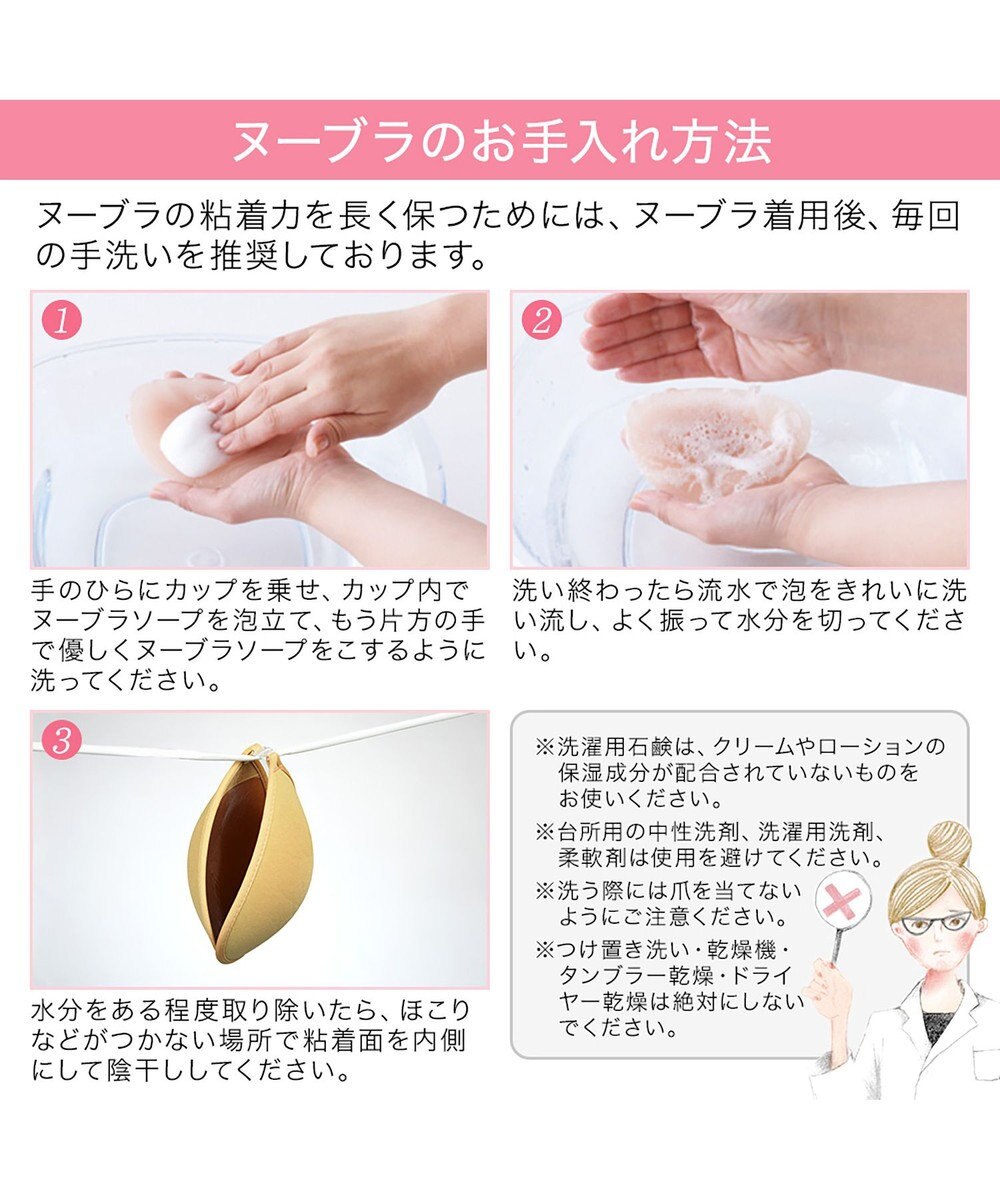 ヌーブラのお手入れ方法

ヌーブラの粘着力を長く保つためには、ヌーブラ着用後、毎回の手洗いを推奨しております。

1

手のひらにカップを乗せ、カップ内でヌーブラソープを泡立て、もう片方の手で優しくヌーブラソープをこするように洗ってください。

2

洗い終わったら流水で泡をきれいに洗い流し、よく振って水分を切ってください。

3

水分をある程度取り除いたら、ほこりなどがつかない場所で粘着面を内側にして陰干ししてください。

※洗濯用石鹸は、クリームやローションの保湿成分が配合されていないものをお使いください。

※台所用の中性洗剤、洗濯用洗剤、柔軟剤は使用を避けてください。

※洗う際には爪を当てないようにご注意ください。

※つけ置き洗い・乾燥機・タンブラー乾燥・ドライヤー乾燥は絶対にしないでください。