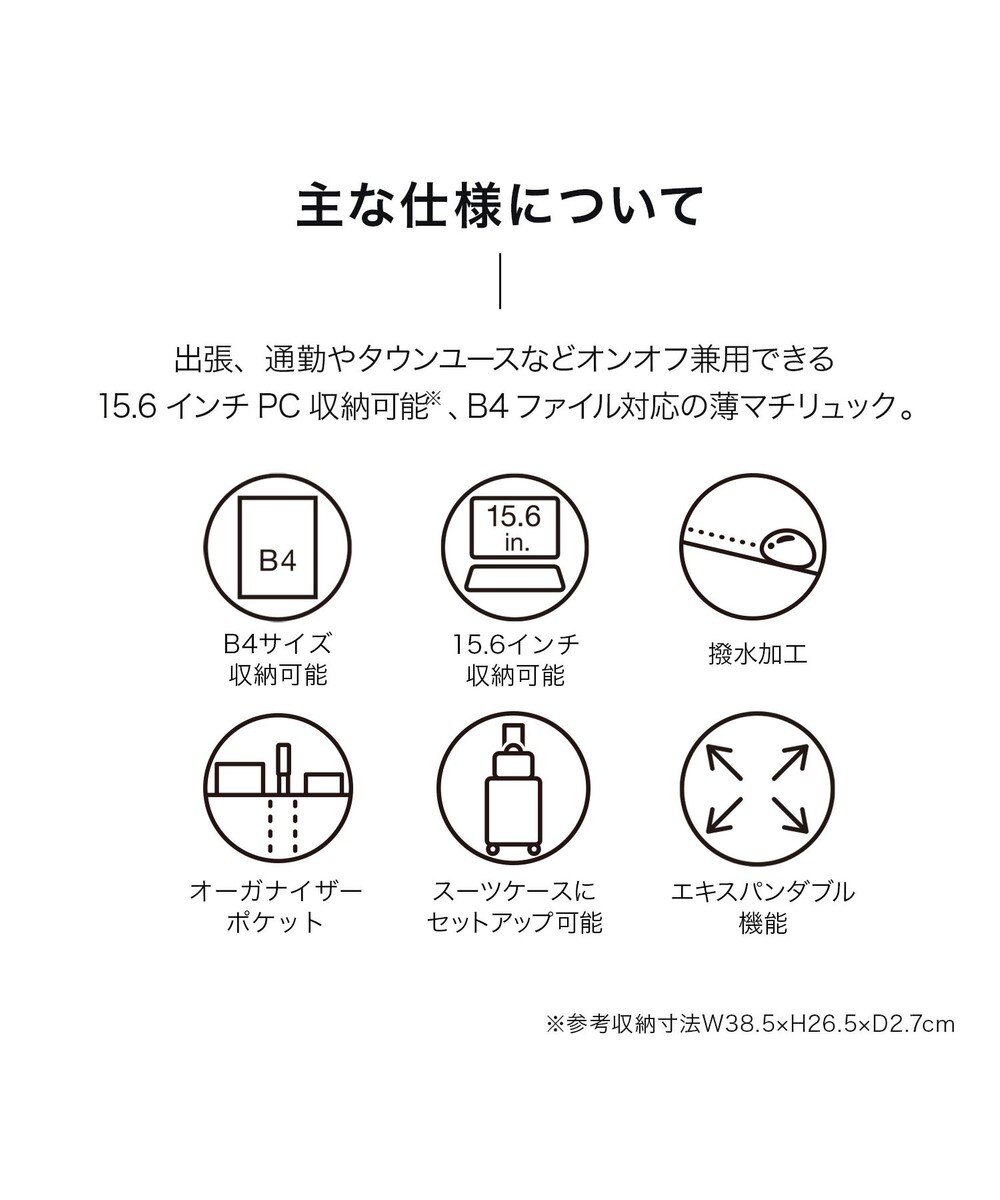 主な仕様について

出張、通勤やタウンユースなどオンオフ兼用できる
15.6 インチ PC 収納可能※、B4 ファイル対応の薄マチリュック。

B4

B4サイズ
収納可能

15.6
in.

15.6インチ
収納可能

撥水加工

オーガナイザー
ポケット

スーツケースに
セットアップ可能

エキスパンダブル
機能

※参考収納寸法W38.5×H26.5×D2.7cm