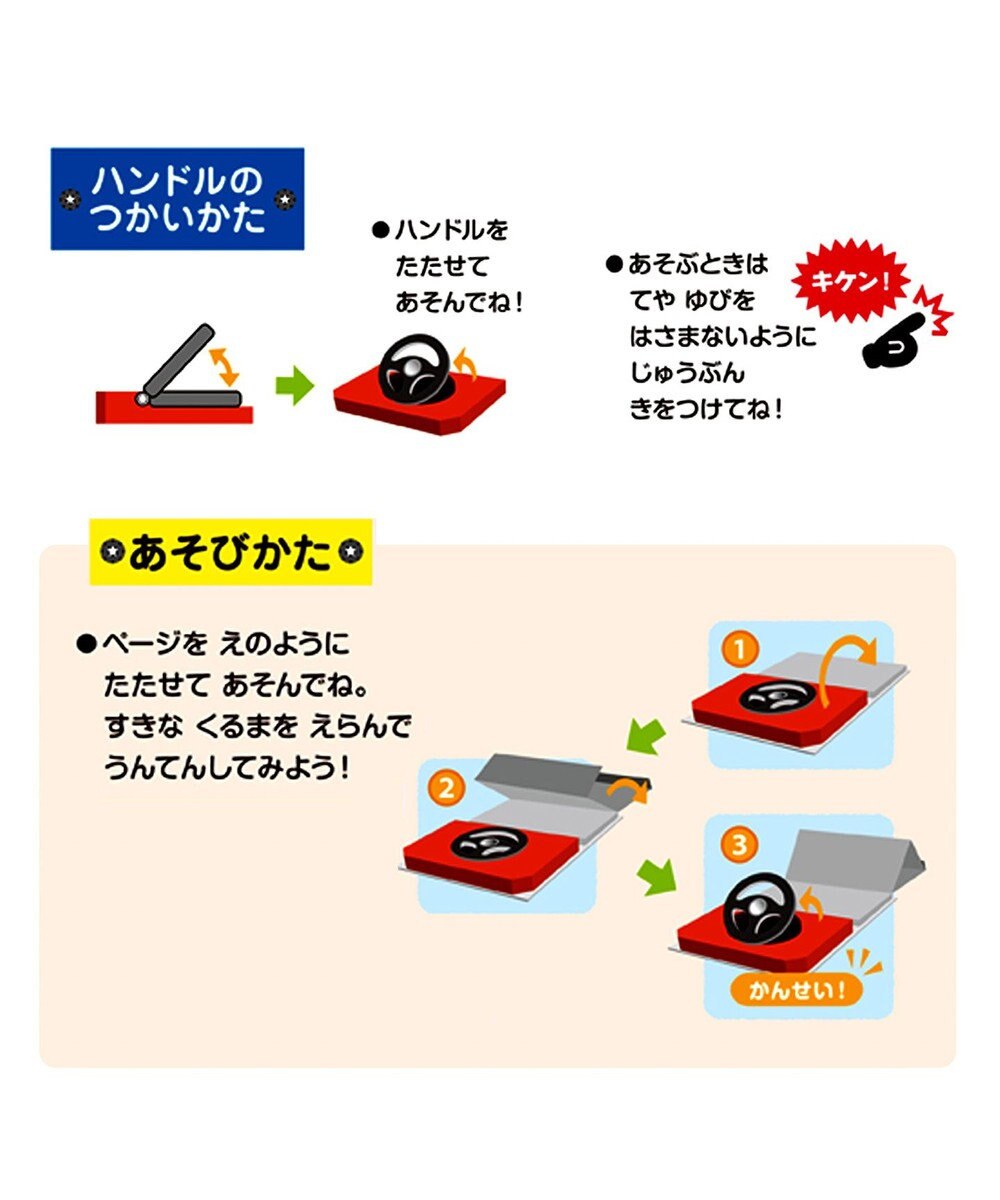 ハンドルの
つかいかた

●ハンドルを
たたせて
あそんでね！

●あそぶときは
てや ゆびを
はさまないように
じゅうぶん
きをつけてね！

キケン！

あそびかた

●ページを えのように
たたせて あそんでね。
すきな くるまを えらんで
うんてんしてみよう！

1

2

3

かんせい！