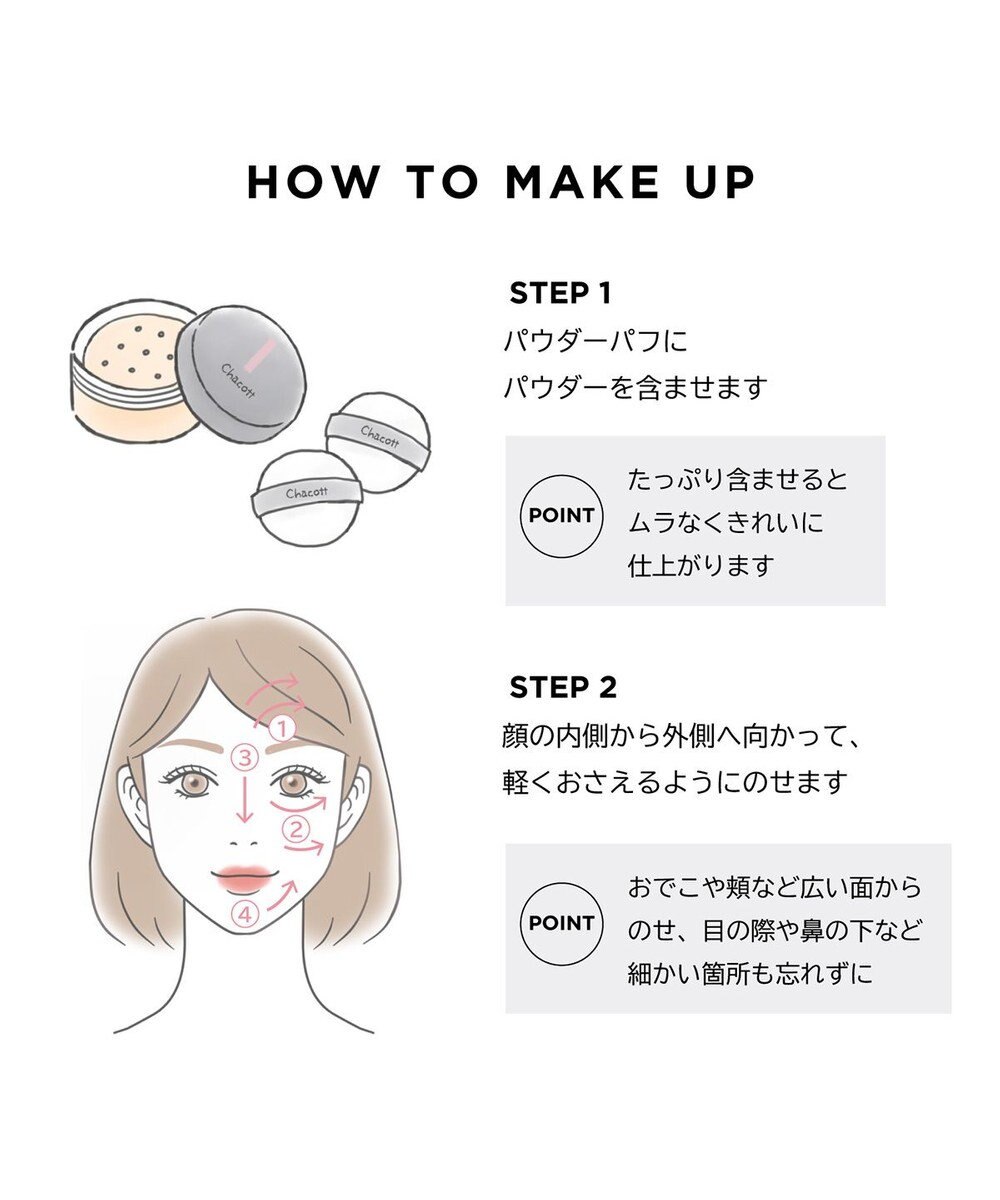 HOW TO MAKE UP

Chacott

Chacott

Chacott

STEP 1
パウダーパフに
パウダーを含ませます

POINT
たっぷり含ませると
ムラなくきれいに
仕上がります

①
③
②
④

STEP 2
顔の内側から外側へ向かって、
軽くおさえるようにのせます

POINT
おでこや頬など広い面から
のせ、目の際や鼻の下など
細かい箇所も忘れずに