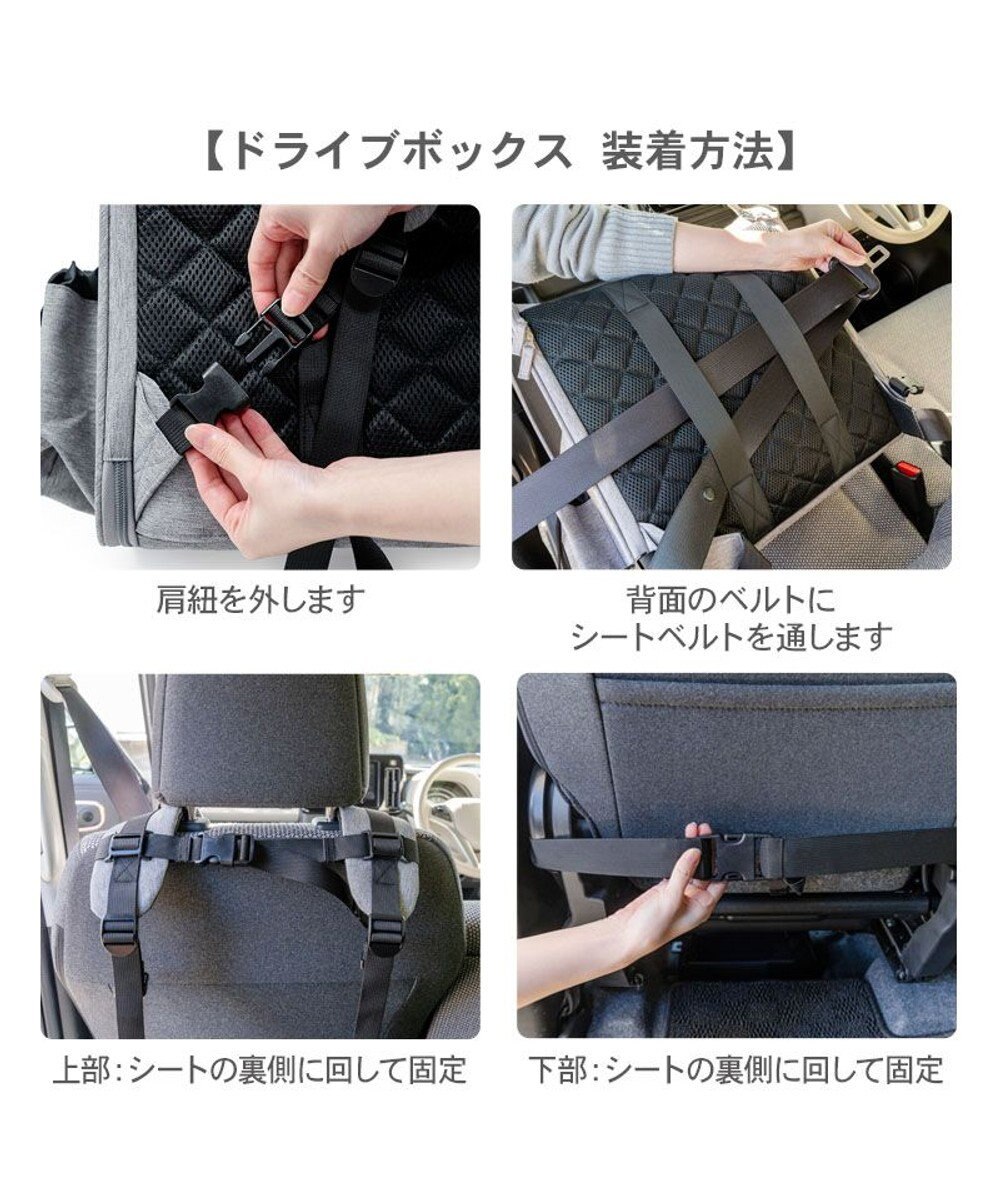 【ドライブボックス 装着方法】

肩紐を外します

背面のベルトに
シートベルトを通します

上部：シートの裏側に回して固定

下部：シートの裏側に回して固定