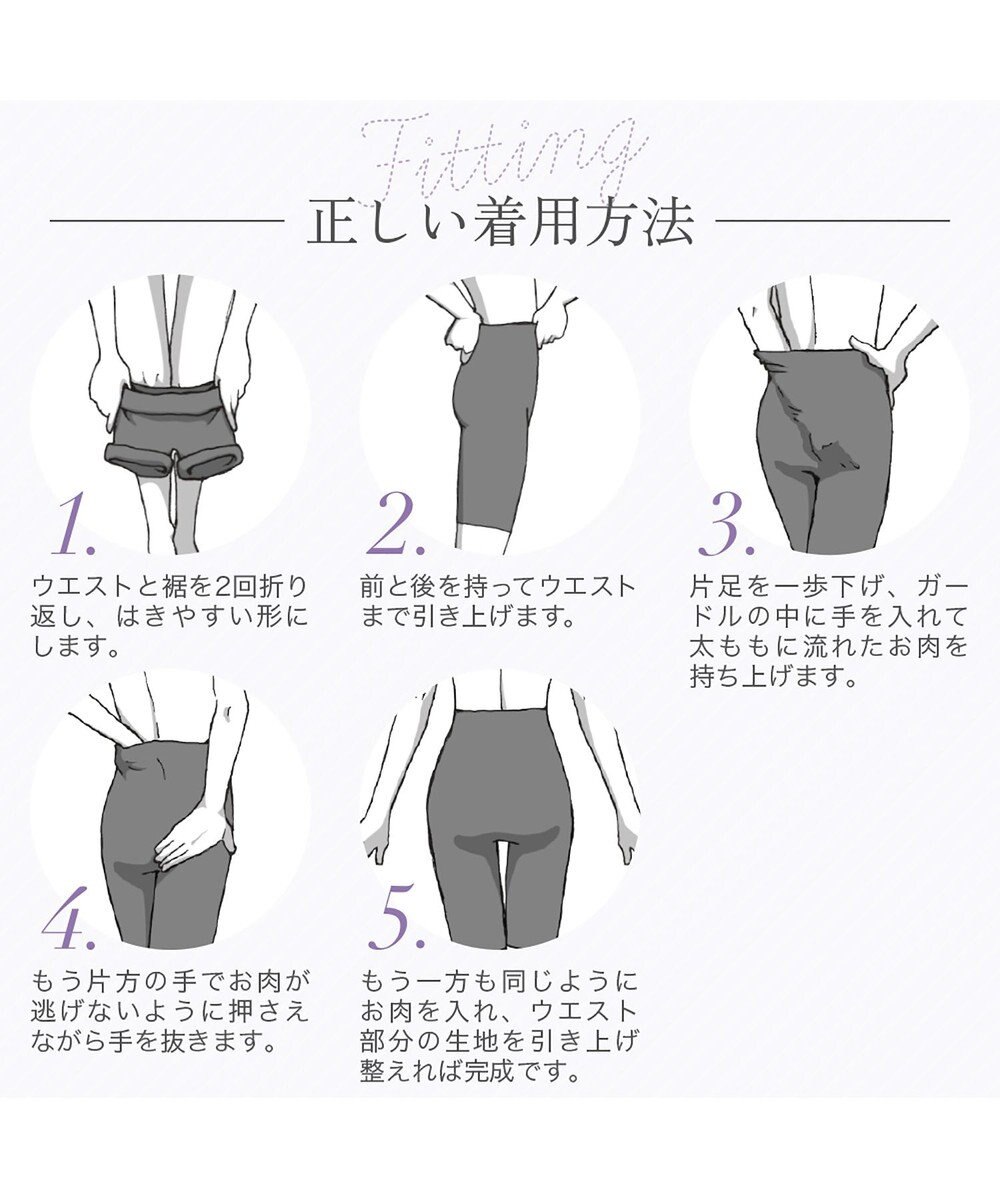 Fitting
正しい着用方法

1.
ウエストと裾を2回折り返し、はきやすい形にします。

2.
前と後を持ってウエストまで引き上げます。

3.
片足を一歩下げ、ガードルの中に手を入れて太ももに流れたお肉を持ち上げます。

4.
もう片方の手でお肉が逃げないように押さえながら手を抜きます。

5.
もう一方も同じようにお肉を入れ、ウエスト部分の生地を引き上げ整えれば完成です。