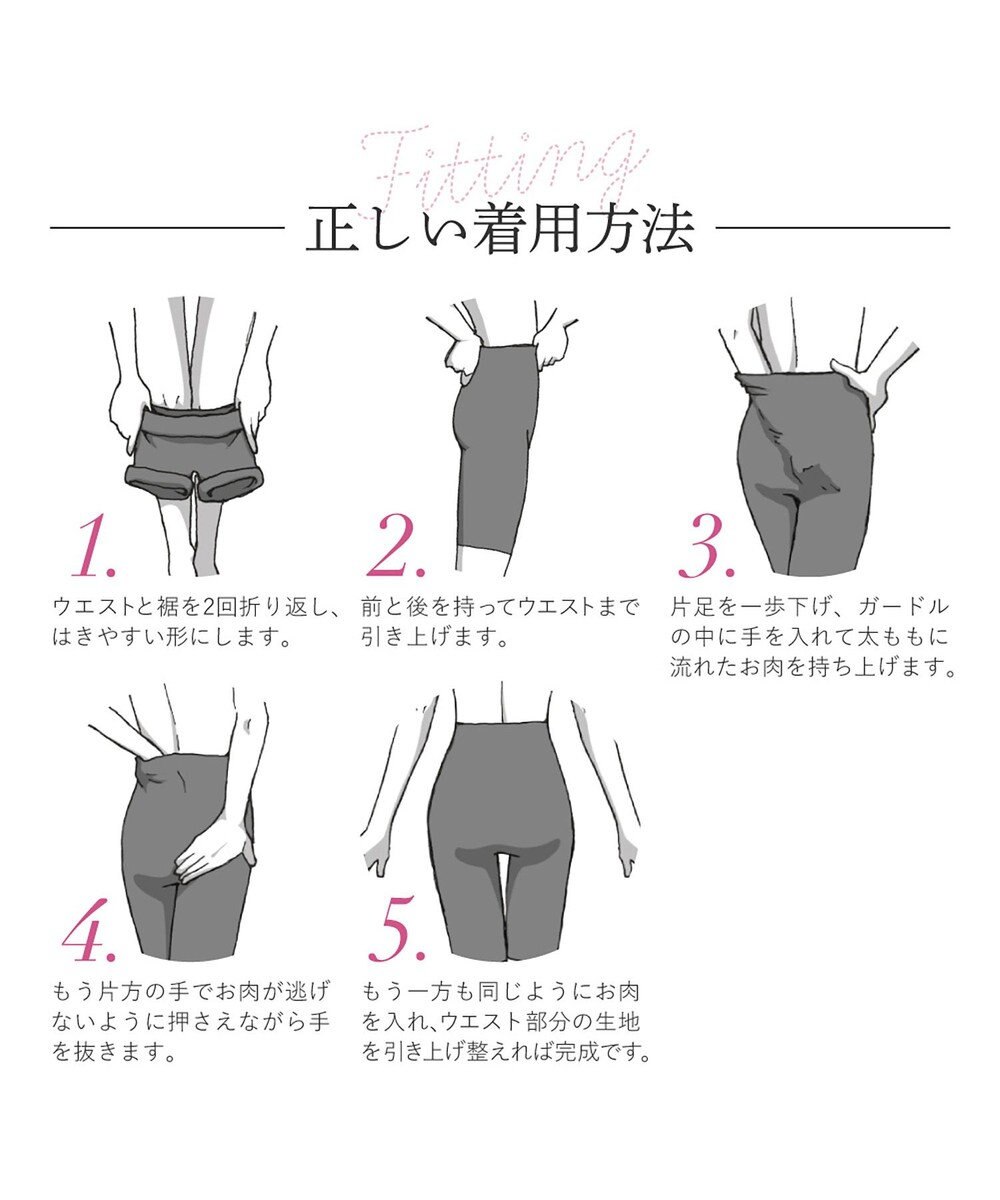 Fitting

正しい着用方法

1.
ウエストと裾を2回折り返し、はきやすい形にします。

2.
前と後を持ってウエストまで引き上げます。

3.
片足を一歩下げ、ガードルの中に手を入れて太ももに流れたお肉を持ち上げます。

4.
もう片方の手でお肉が逃げないように押さえながら手を抜きます。

5.
もう一方も同じようにお肉を入れ、ウエスト部分の生地を引き上げ整えれば完成です。