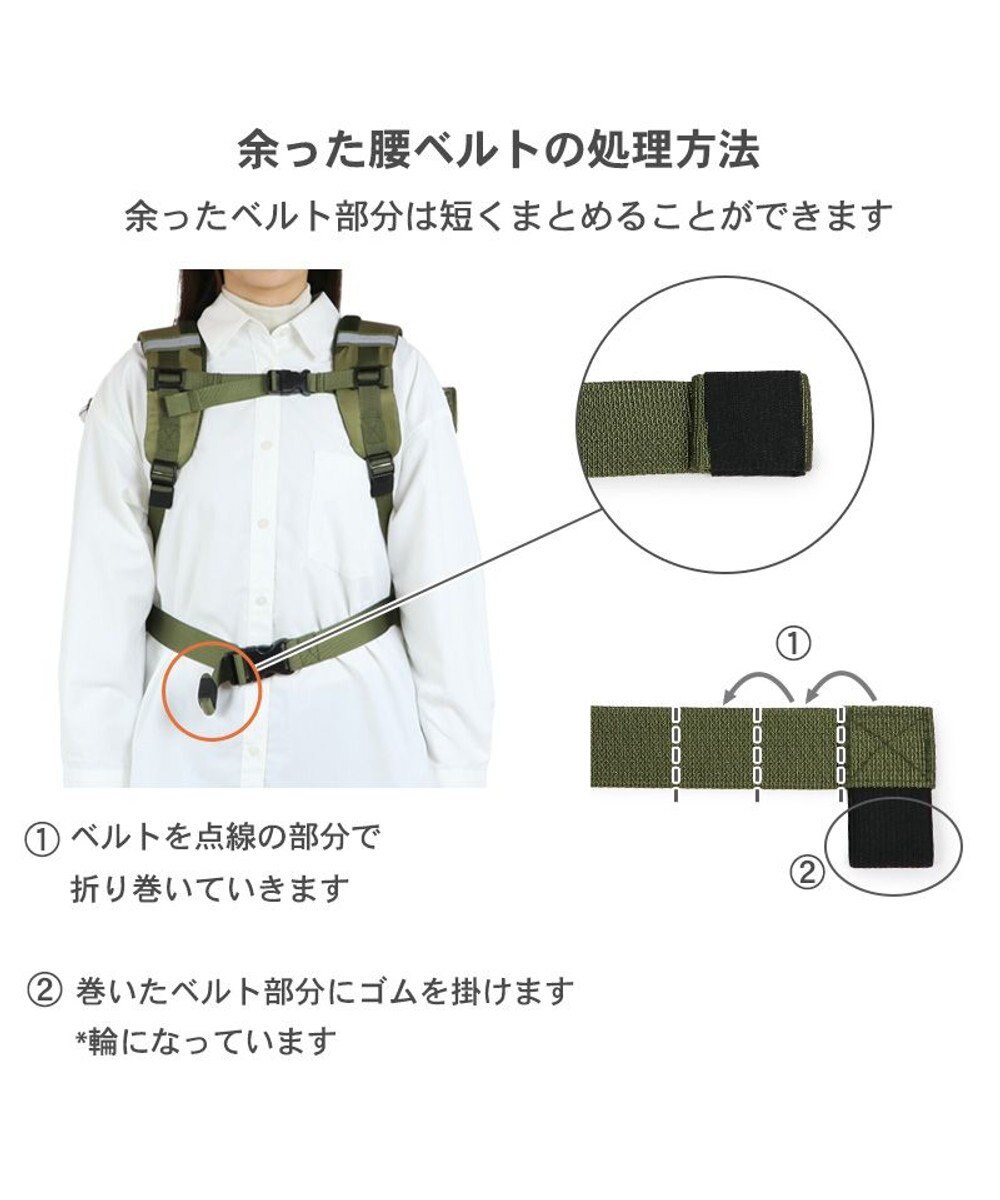 余った腰ベルトの処理方法

余ったベルト部分は短くまとめることができます

①

②

① ベルトを点線の部分で折り巻いていきます

② 巻いたベルト部分にゴムを掛けます
*輪になっています