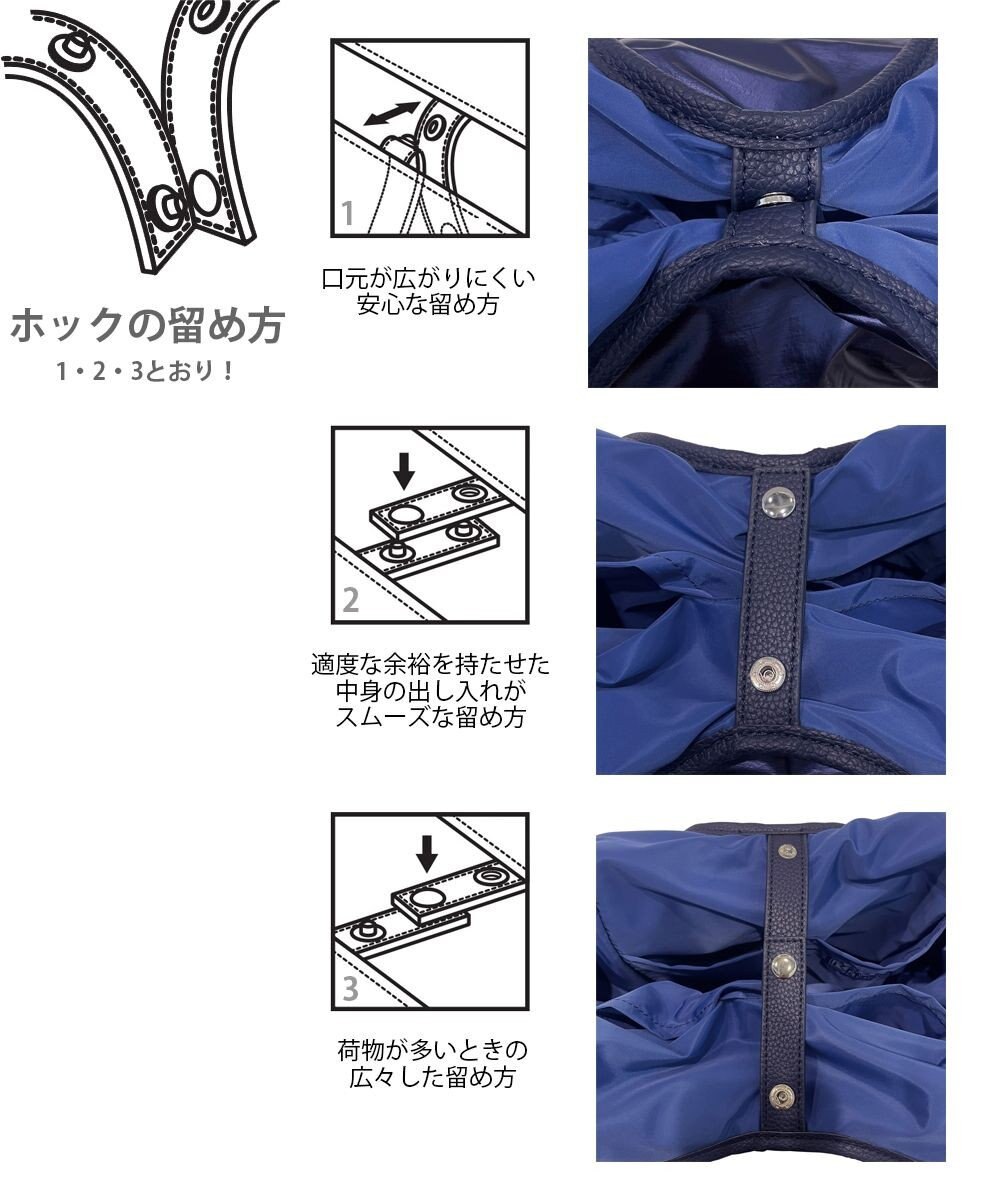 ホックの留め方
1・2・3とおり！

1

口元が広がりにくい
安心な留め方

2

適度な余裕を持たせた
中身の出し入れが
スムーズな留め方

3

荷物が多いときの
広々した留め方