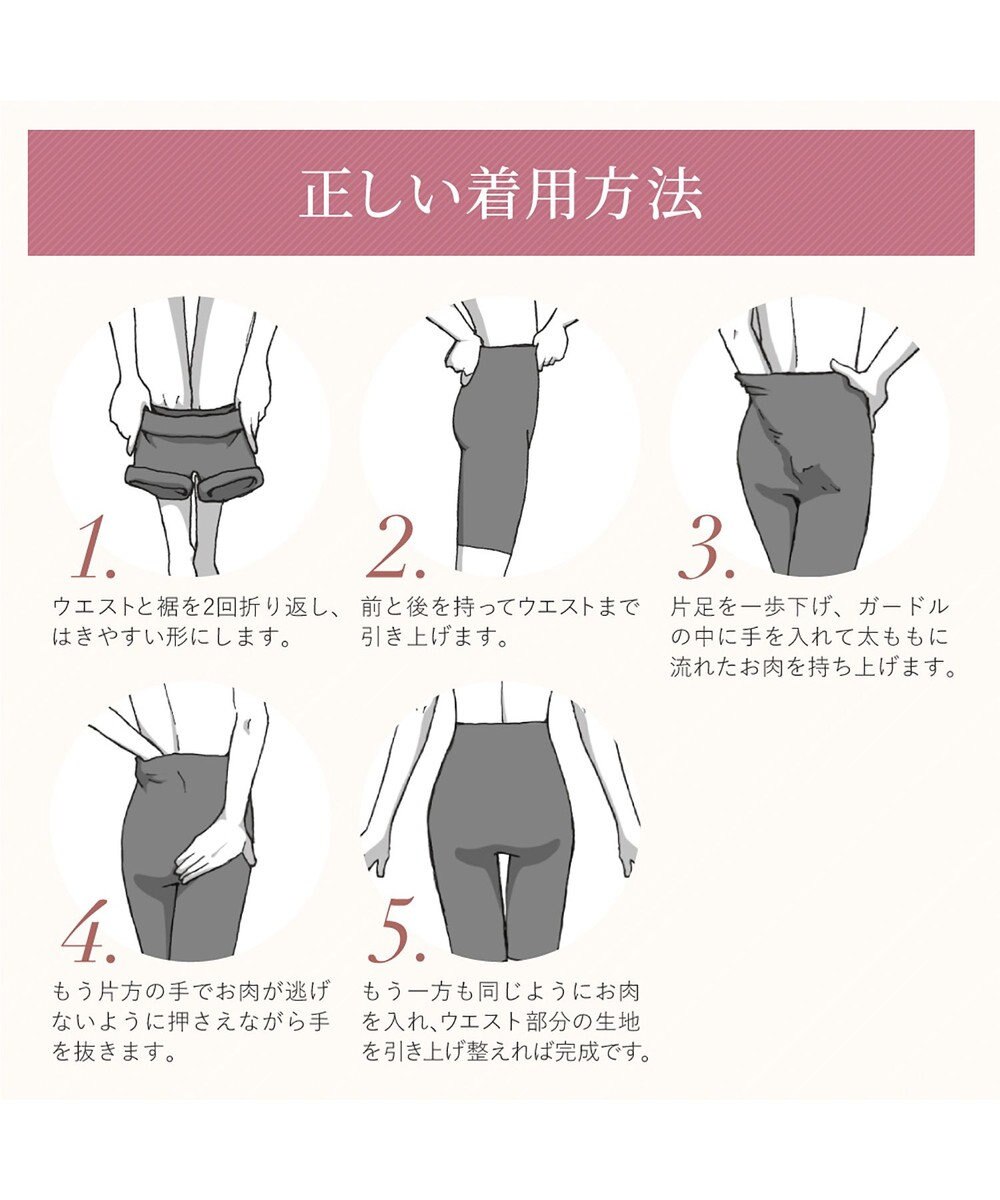 正しい着用方法

1.
ウエストと裾を2回折り返し、はきやすい形にします。

2.
前と後を持ってウエストまで引き上げます。

3.
片足を一歩下げ、ガードルの中に手を入れて太ももに流れたお肉を持ち上げます。

4.
もう片方の手でお肉が逃げないように押さえながら手を抜きます。

5.
もう一方も同じようにお肉を入れ、ウエスト部分の生地を引き上げ整えれば完成です。