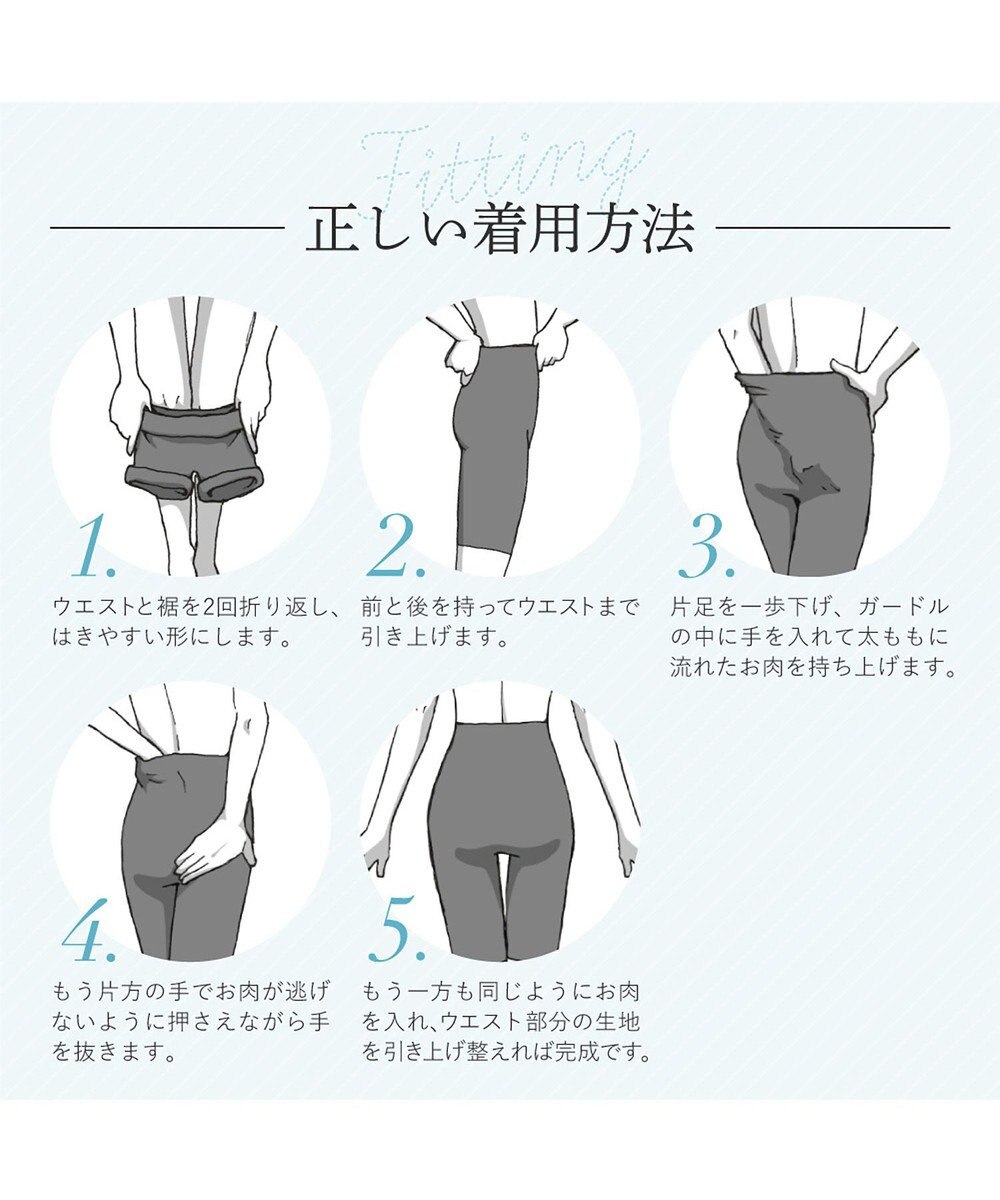 Fitting

正しい着用方法

1.

ウエストと裾を2回折り返し、はきやすい形にします。

2.

前と後を持ってウエストまで引き上げます。

3.

片足を一歩下げ、ガードルの中に手を入れて太ももに流れたお肉を持ち上げます。

4.

もう片方の手でお肉が逃げないように押さえながら手を抜きます。

5.

もう一方も同じようにお肉を入れ、ウエスト部分の生地を引き上げ整えれば完成です。