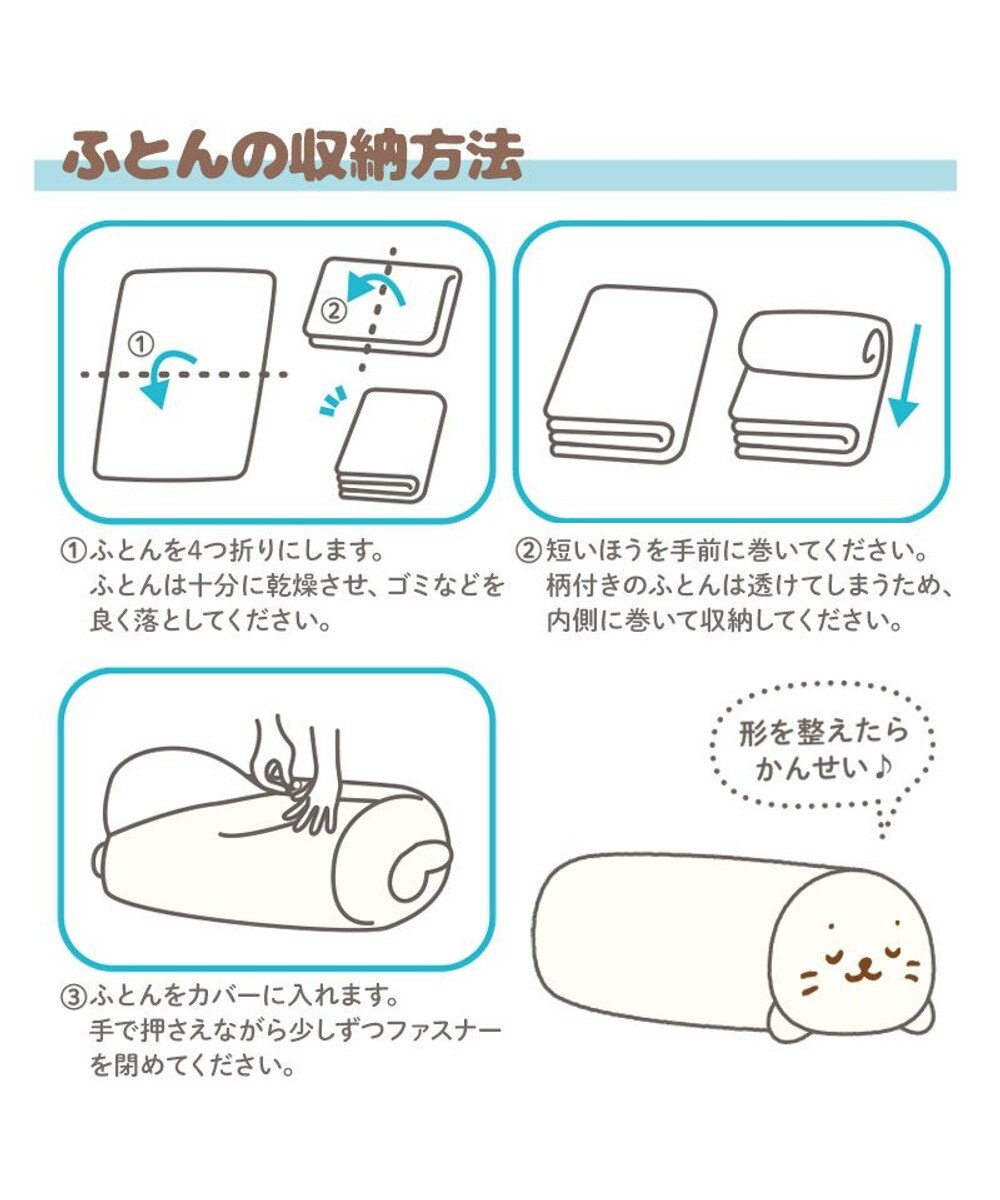 ふとんの収納方法

①

②

①ふとんを4つ折りにします。
ふとんは十分に乾燥させ、ゴミなどを良く落としてください。

②短いほうを手前に巻いてください。
柄付きのふとんは透けてしまうため、内側に巻いて収納してください。

③ふとんをカバーに入れます。
手で押さえながら少しずつファスナーを閉めてください。

形を整えたら
かんせい♪