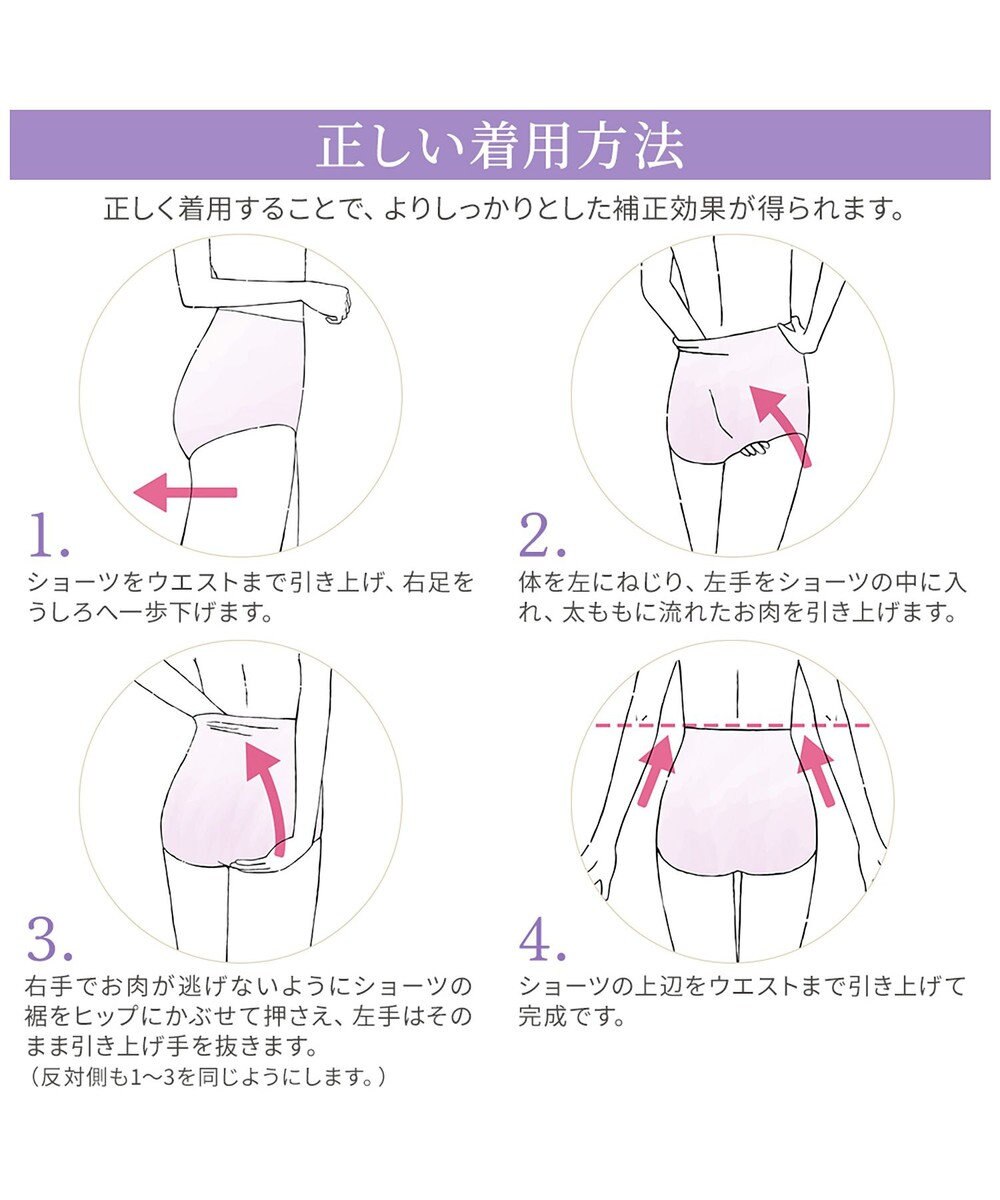 正しい着用方法

正しく着用することで、よりしっかりとした補正効果が得られます。

1.

ショーツをウエストまで引き上げ、右足をうしろへ一歩下げます。

2.

体を左にねじり、左手をショーツの中に入れ、太ももに流れたお肉を引き上げます。

3.

右手でお肉が逃げないようにショーツの裾をヒップにかぶせて押さえ、左手はそのまま引き上げ手を抜きます。
（反対側も1〜3を同じようにします。）

4.

ショーツの上辺をウエストまで引き上げて完成です。