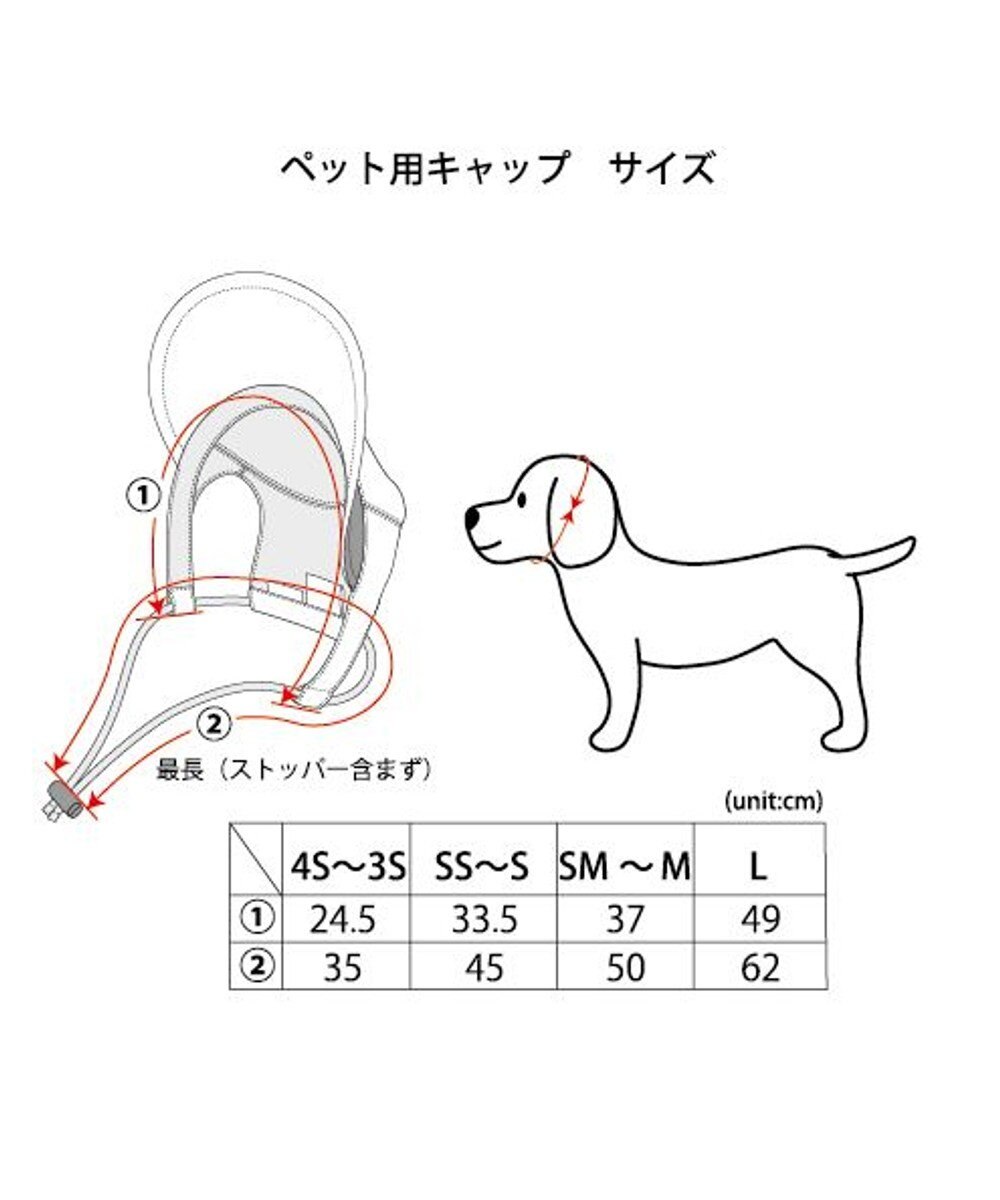 ペット用キャップ　サイズ

①

②

最長（ストッパー含まず）

(unit:cm)

|  | 4S～3S | SS～S | SM ～ M | L |
|---|---|---|---|---|
| ① | 24.5 | 33.5 | 37 | 49 |
| ② | 35 | 45 | 50 | 62 |