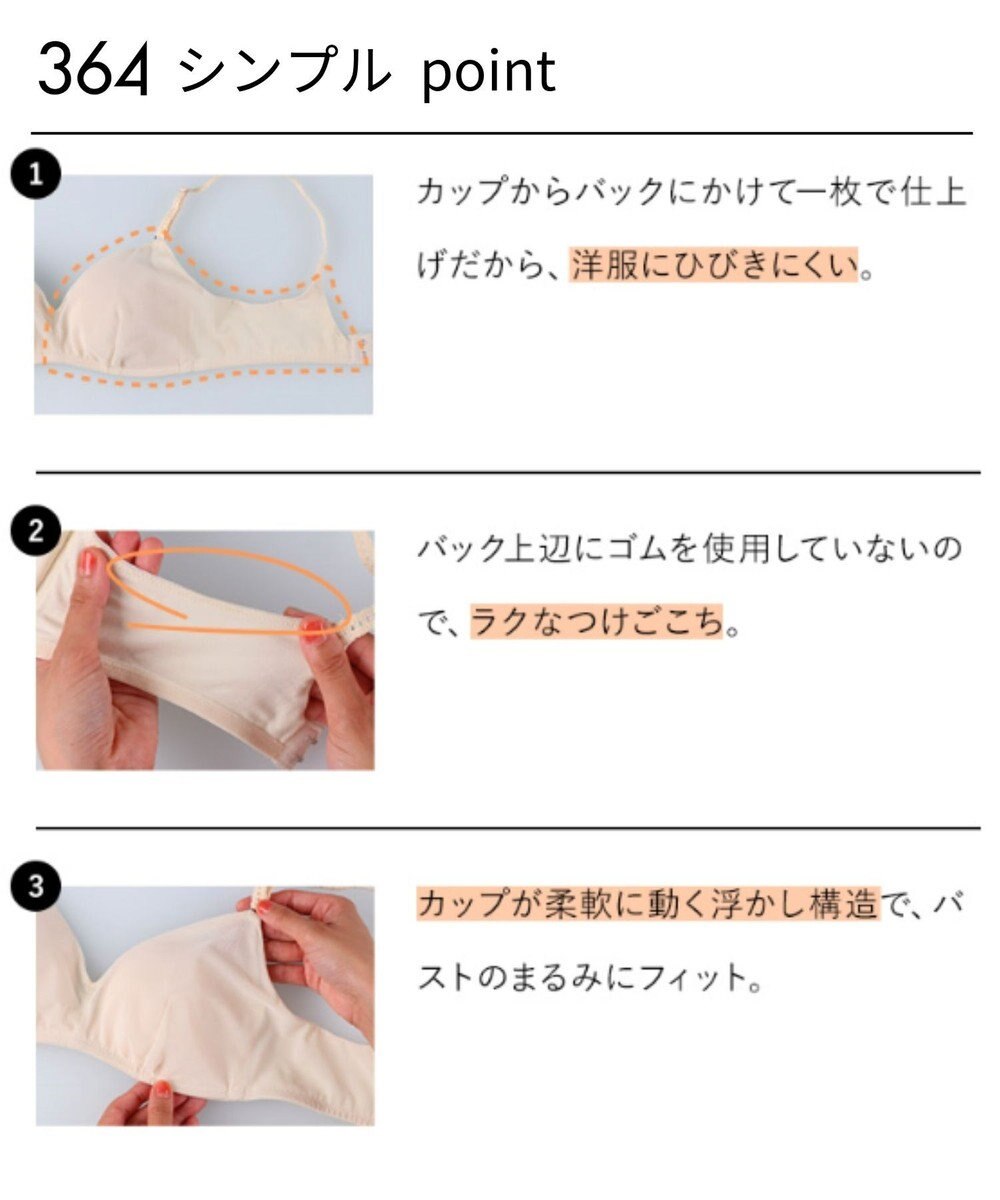 364 シンプル point

1

カップからバックにかけて一枚で仕上げだから、洋服にひびきにくい。

2

バック上辺にゴムを使用していないので、ラクなつけごこち。

3

カップが柔軟に動く浮かし構造で、バストのまるみにフィット。