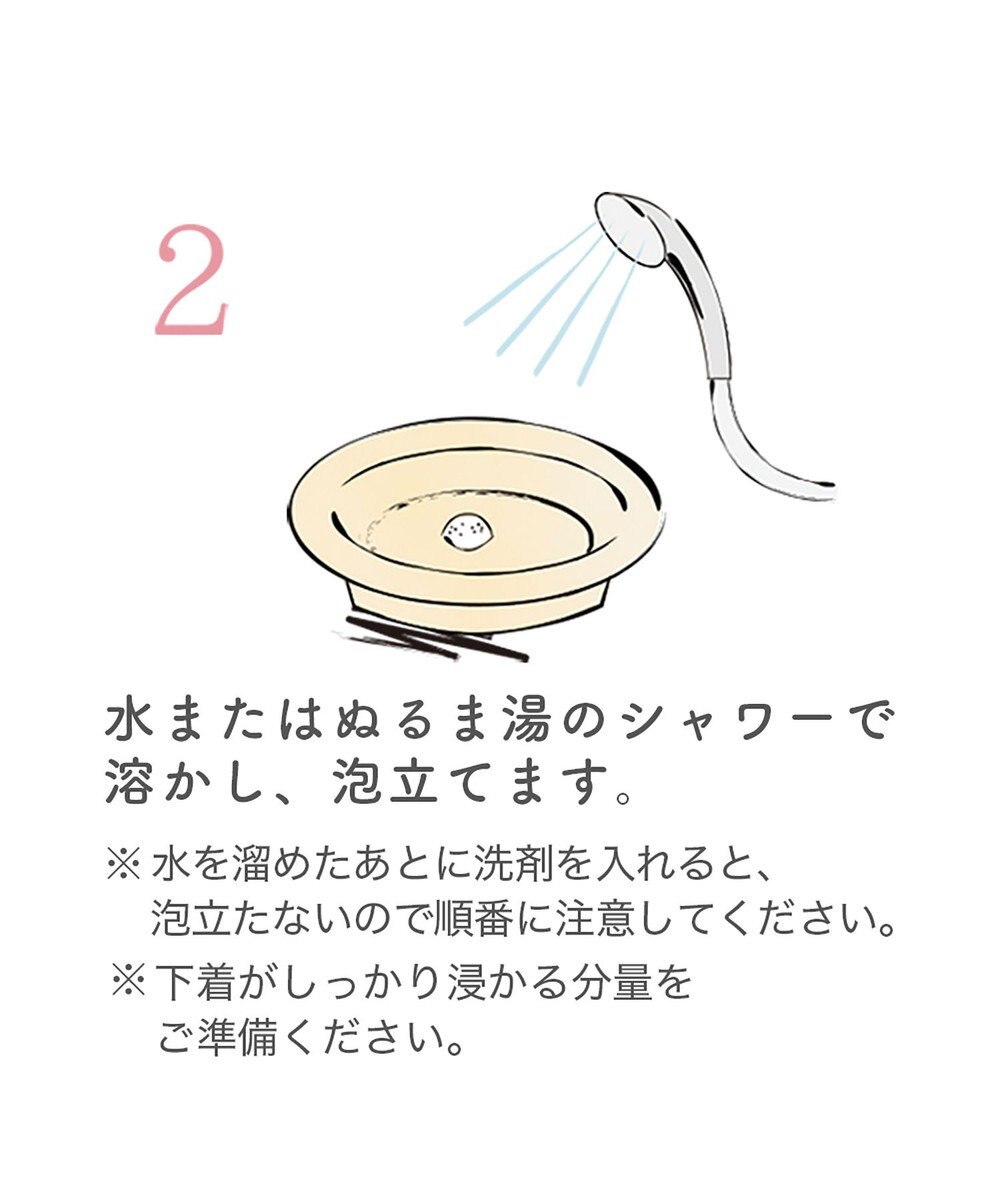 2

水またはぬるま湯のシャワーで溶かし、泡立てます。

※水を溜めたあとに洗剤を入れると、泡立たないので順番に注意してください。

※下着がしっかり浸かる分量をご準備ください。