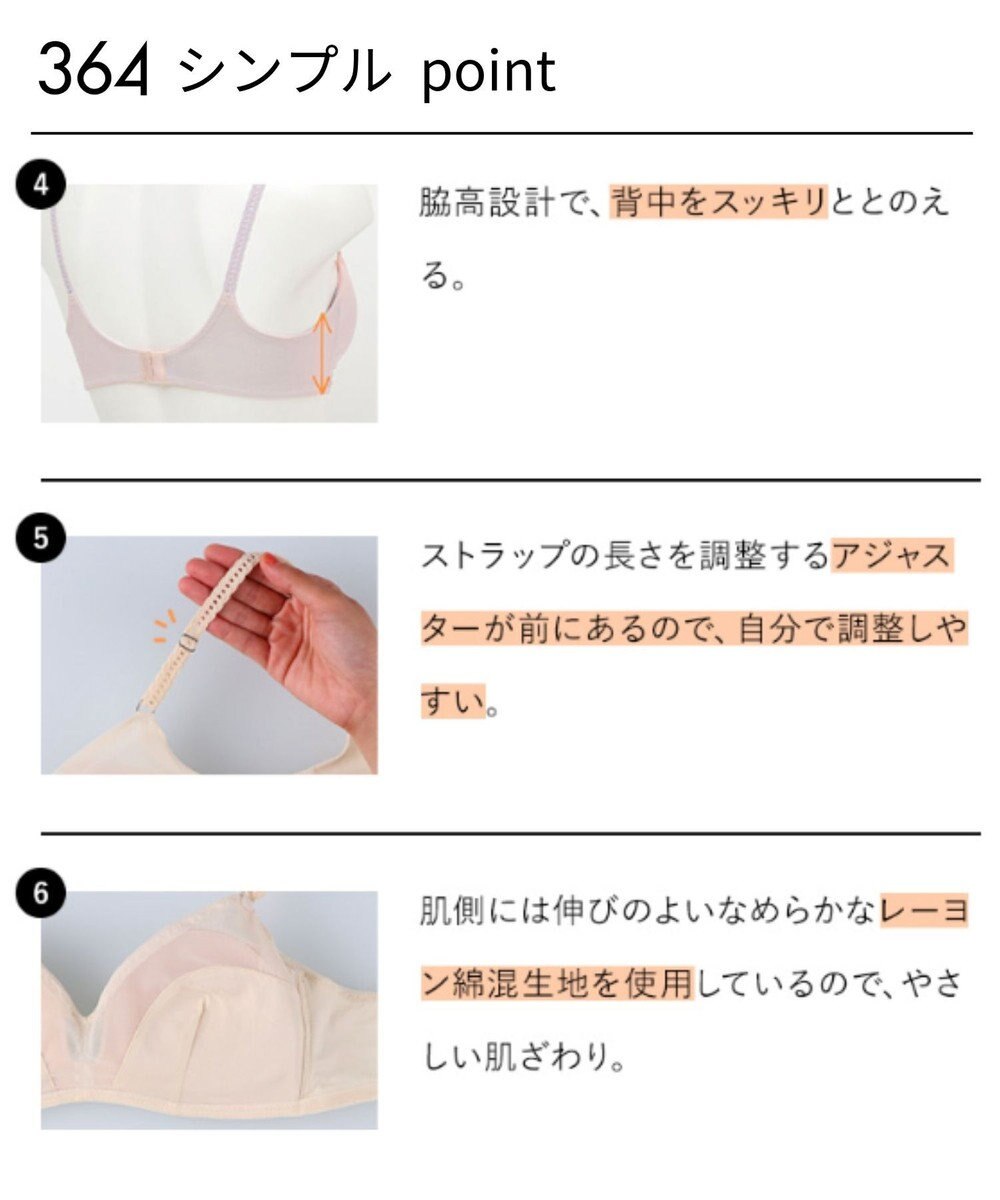 364 シンプル point

4

脇高設計で、背中をスッキリととのえる。

5

ストラップの長さを調整するアジャスターが前にあるので、自分で調整しやすい。

6

肌側には伸びのよいなめらかなレーヨン綿混生地を使用しているので、やさしい肌ざわり。