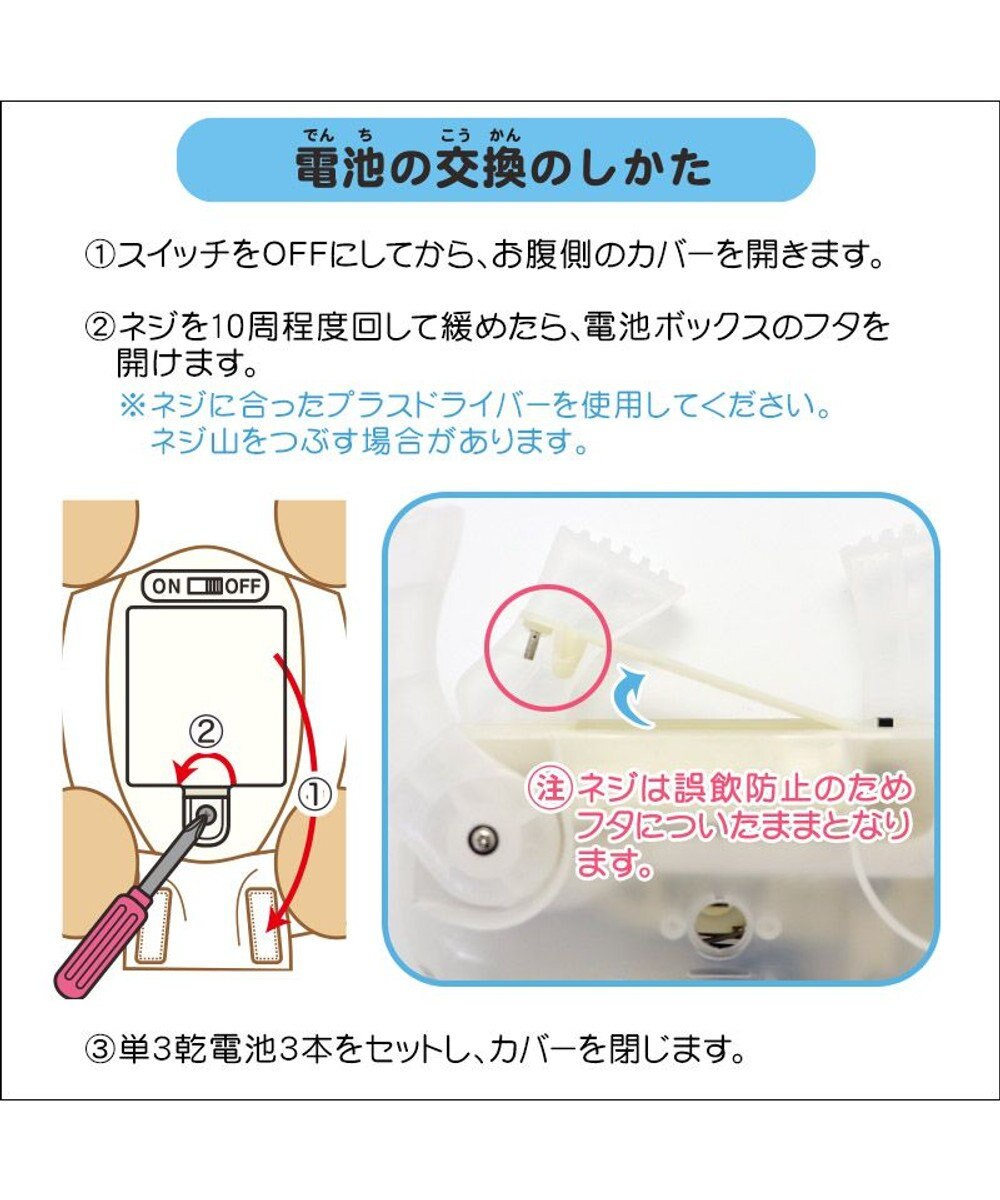 でんち こうかん
電池の交換のしかた

①スイッチをOFFにしてから、お腹側のカバーを開きます。

②ネジを10周程度回して緩めたら、電池ボックスのフタを開けます。
※ネジに合ったプラスドライバーを使用してください。ネジ山をつぶす場合があります。

ON OFF

②

①

注 ネジは誤飲防止のためフタについたままとなります。

③単3乾電池3本をセットし、カバーを閉じます。