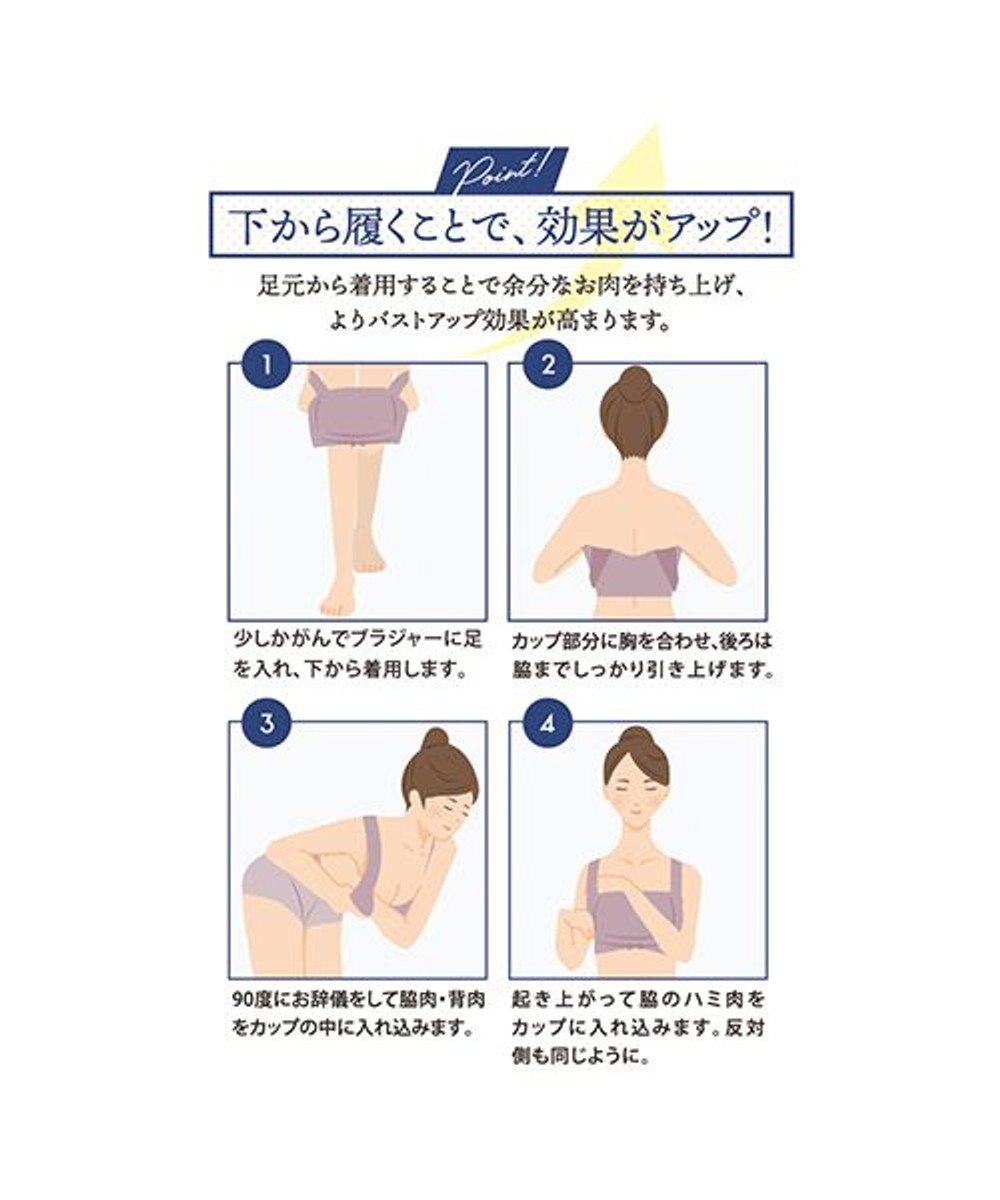 Point!

下から履くことで、効果がアップ！

足元から着用することで余分なお肉を持ち上げ、よりバストアップ効果が高まります。

1

少しかがんでブラジャーに足を入れ、下から着用します。

2

カップ部分に胸を合わせ、後ろは脇までしっかり引き上げます。

3

90度にお辞儀をして脇肉・背肉をカップの中に入れ込みます。

4

起き上がって脇のハミ肉をカップに入れ込みます。反対側も同じように。