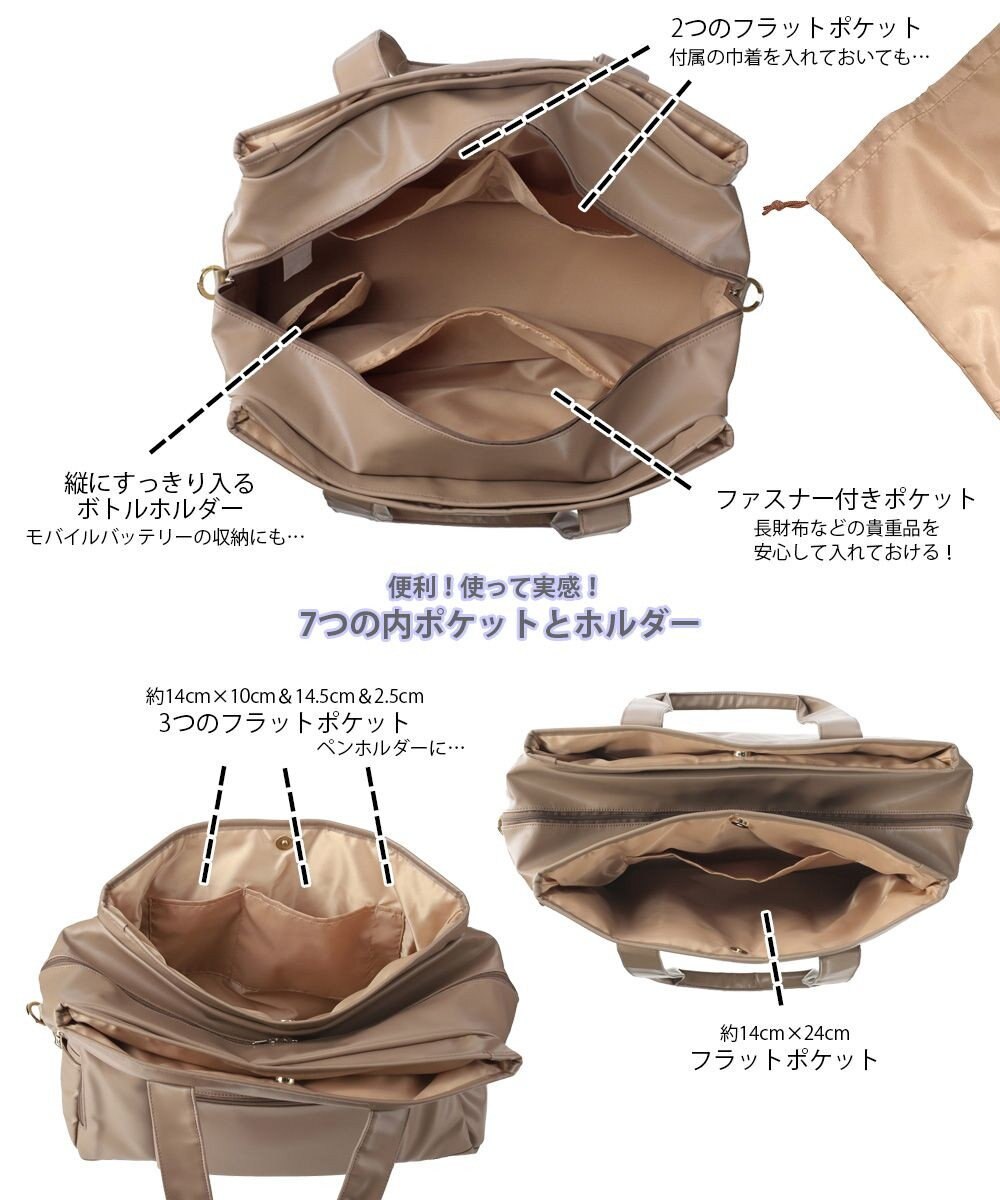 2つのフラットポケット
付属の巾着を入れておいても…

縦にすっきり入る
ボトルホルダー
モバイルバッテリーの収納にも…

ファスナー付きポケット
長財布などの貴重品を
安心して入れておける！

便利！使って実感！
7つの内ポケットとホルダー

約14cm×10cm＆14.5cm＆2.5cm
3つのフラットポケット
ペンホルダーに…

約14cm×24cm
フラットポケット