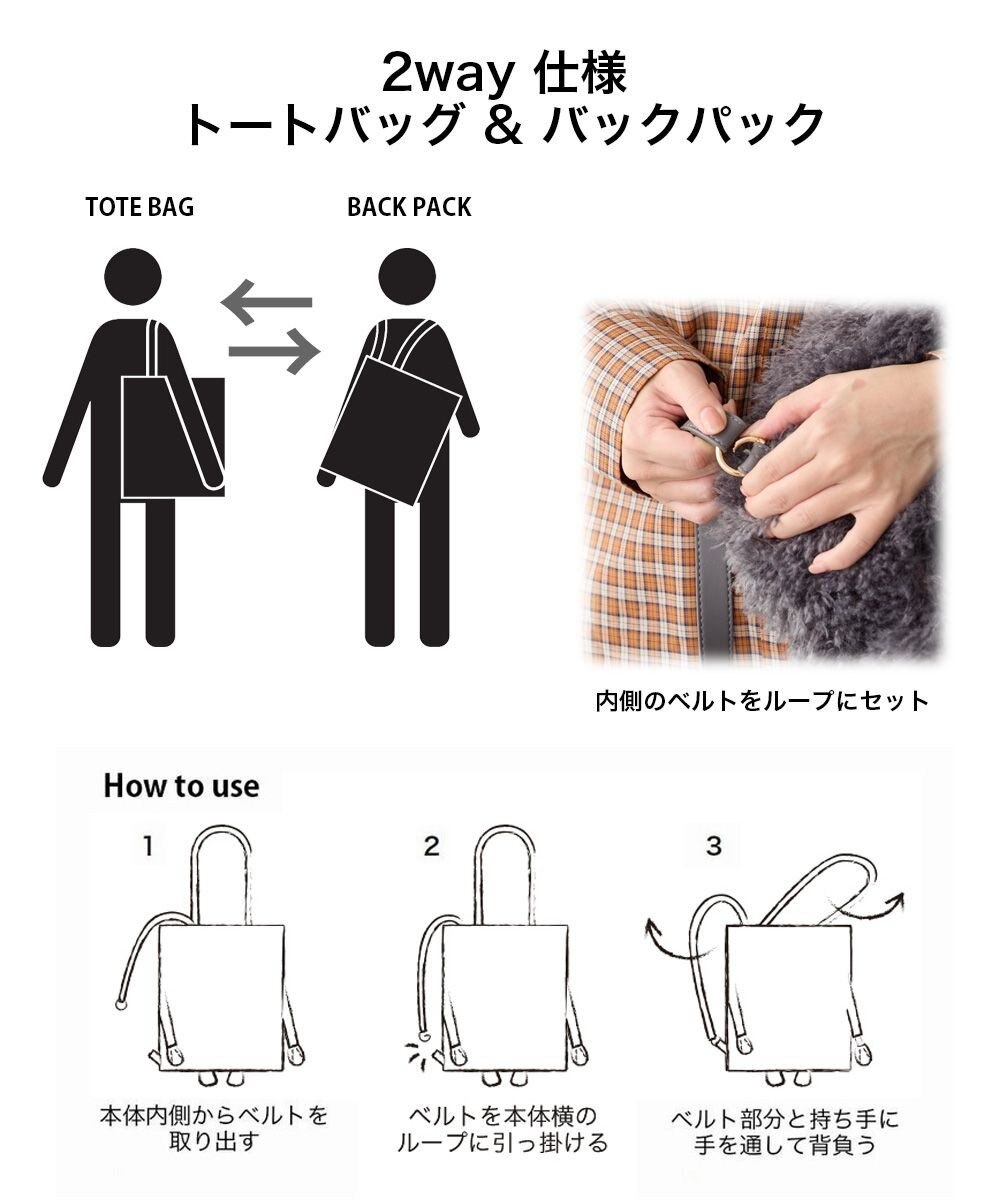 2way 仕様
トートバッグ & バックパック

TOTE BAG

BACK PACK

内側のベルトをループにセット

How to use

1

本体内側からベルトを取り出す

2

ベルトを本体横のループに引っ掛ける

3

ベルト部分と持ち手に手を通して背負う