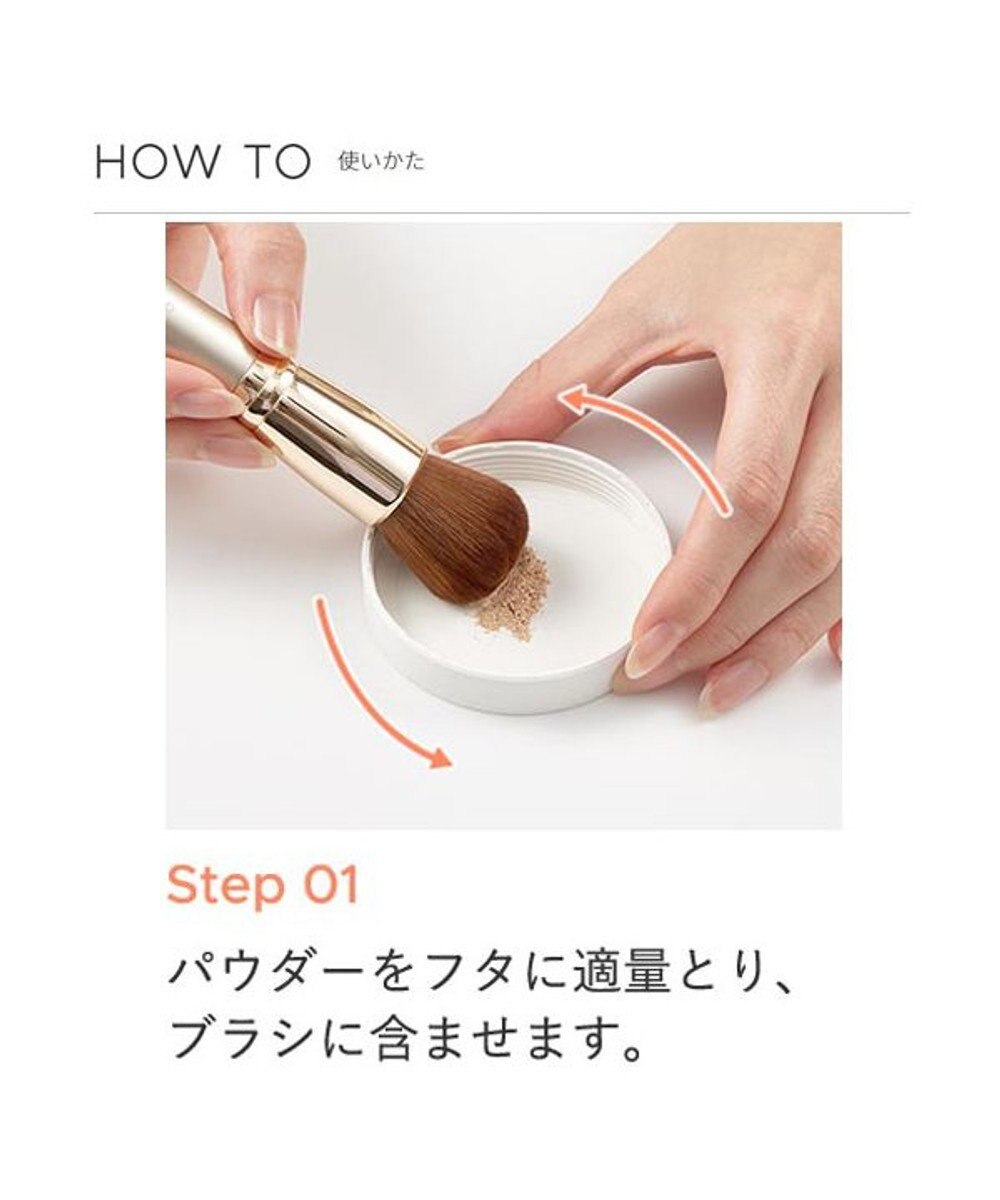 HOW TO 使いかた

Step 01

パウダーをフタに適量とり、ブラシに含ませます。