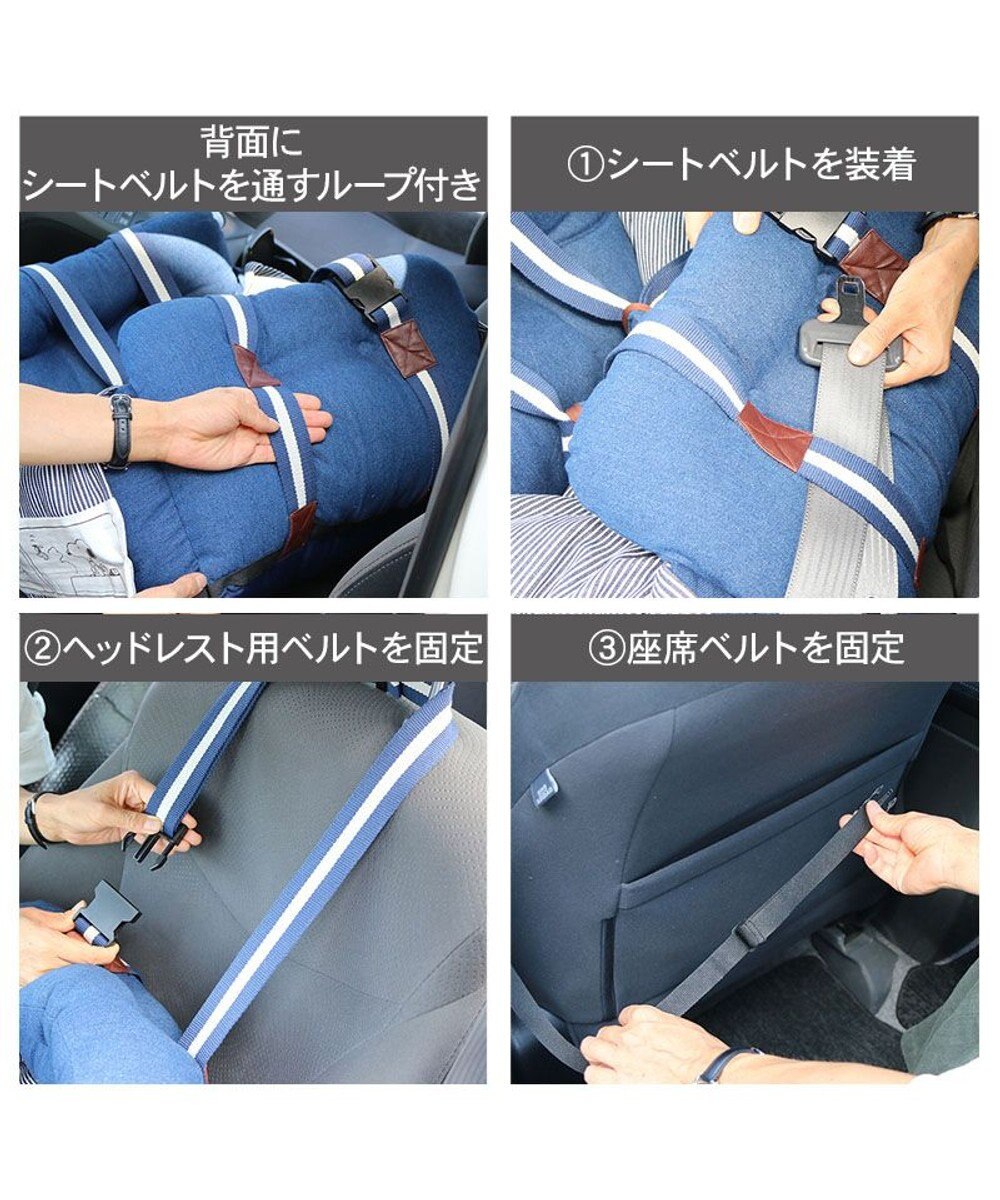 背面に
シートベルトを通すループ付き

①シートベルトを装着

②ヘッドレスト用ベルトを固定

③座席ベルトを固定