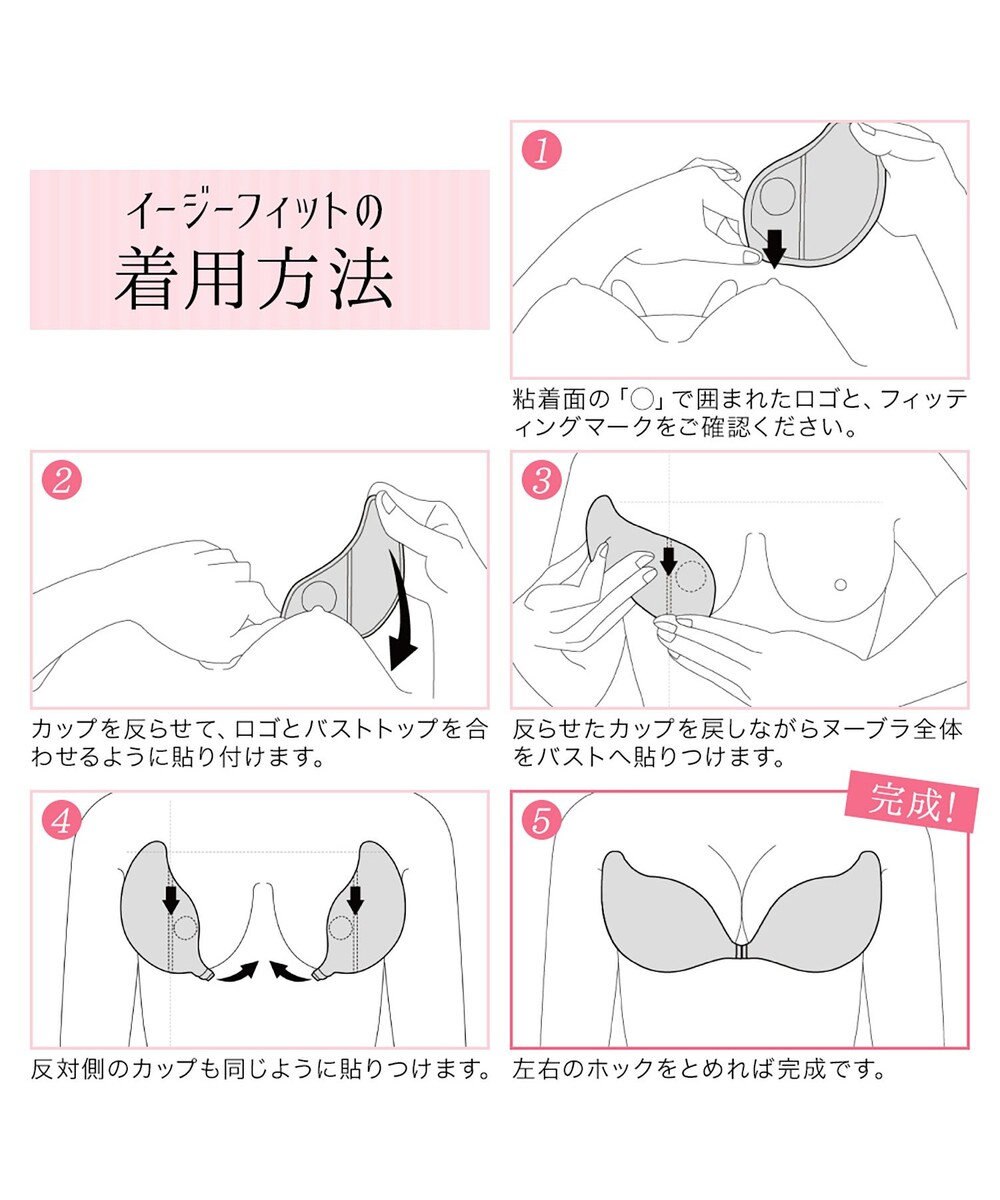 イージーフィットの
着用方法

1

粘着面の「○」で囲まれたロゴと、フィッティングマークをご確認ください。

2

カップを反らせて、ロゴとバストトップを合わせるように貼り付けます。

3

反らせたカップを戻しながらヌーブラ全体をバストへ貼りつけます。

4

反対側のカップも同じように貼りつけます。

5

完成!

左右のホックをとめれば完成です。