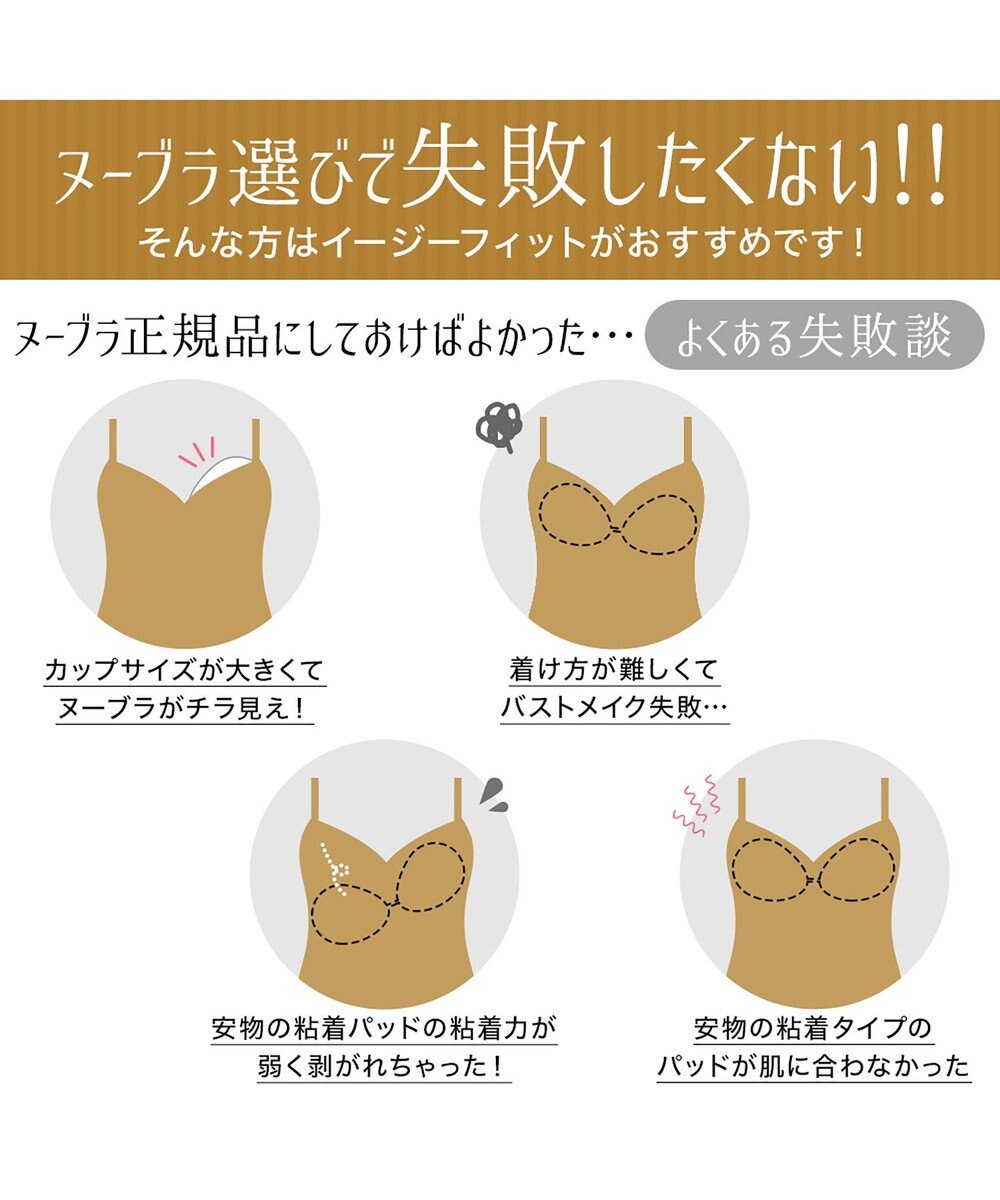 ヌーブラ選びで失敗したくない!!
そんな方はイージーフィットがおすすめです！

ヌーブラ正規品にしておけばよかった…
よくある失敗談

カップサイズが大きくて
ヌーブラがチラ見え！

着け方が難しくて
バストメイク失敗…

安物の粘着パッドの粘着力が
弱く剥がれちゃった！

安物の粘着タイプの
パッドが肌に合わなかった