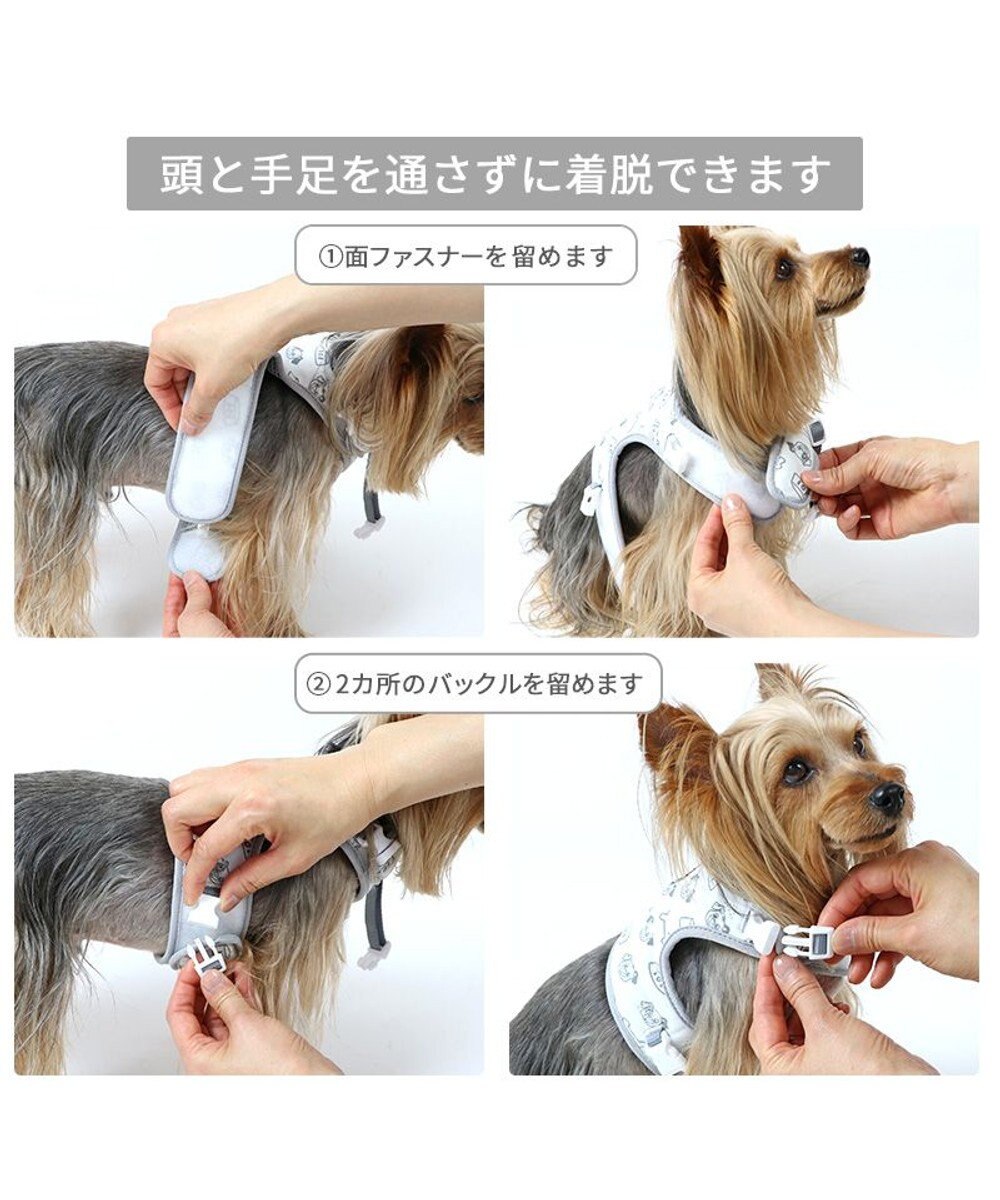 頭と手足を通さずに着脱できます

①面ファスナーを留めます

②2カ所のバックルを留めます