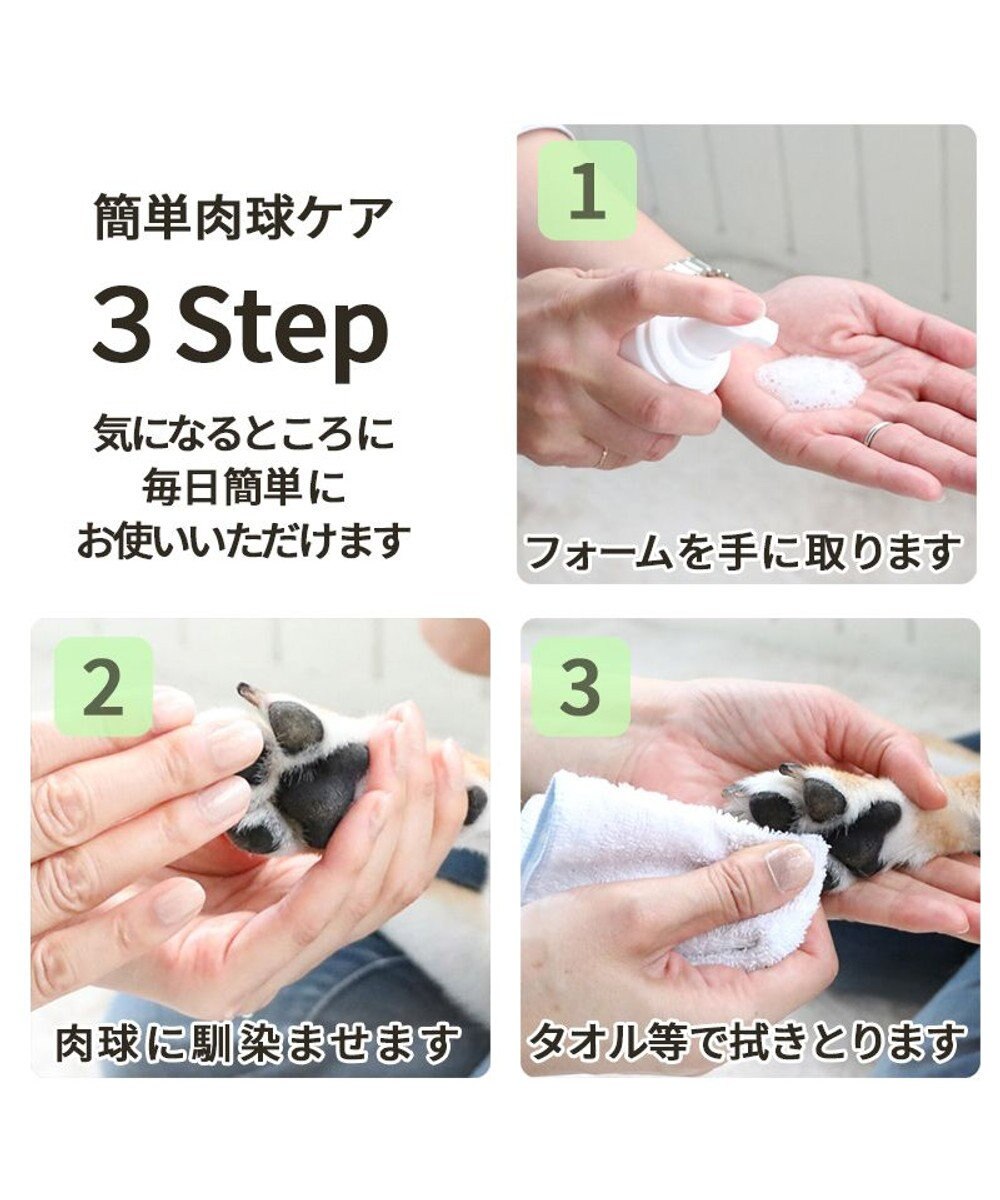 簡単肉球ケア

3 Step

気になるところに
毎日簡単に
お使いいただけます

1

フォームを手に取ります

2

肉球に馴染ませます

3

タオル等で拭きとります