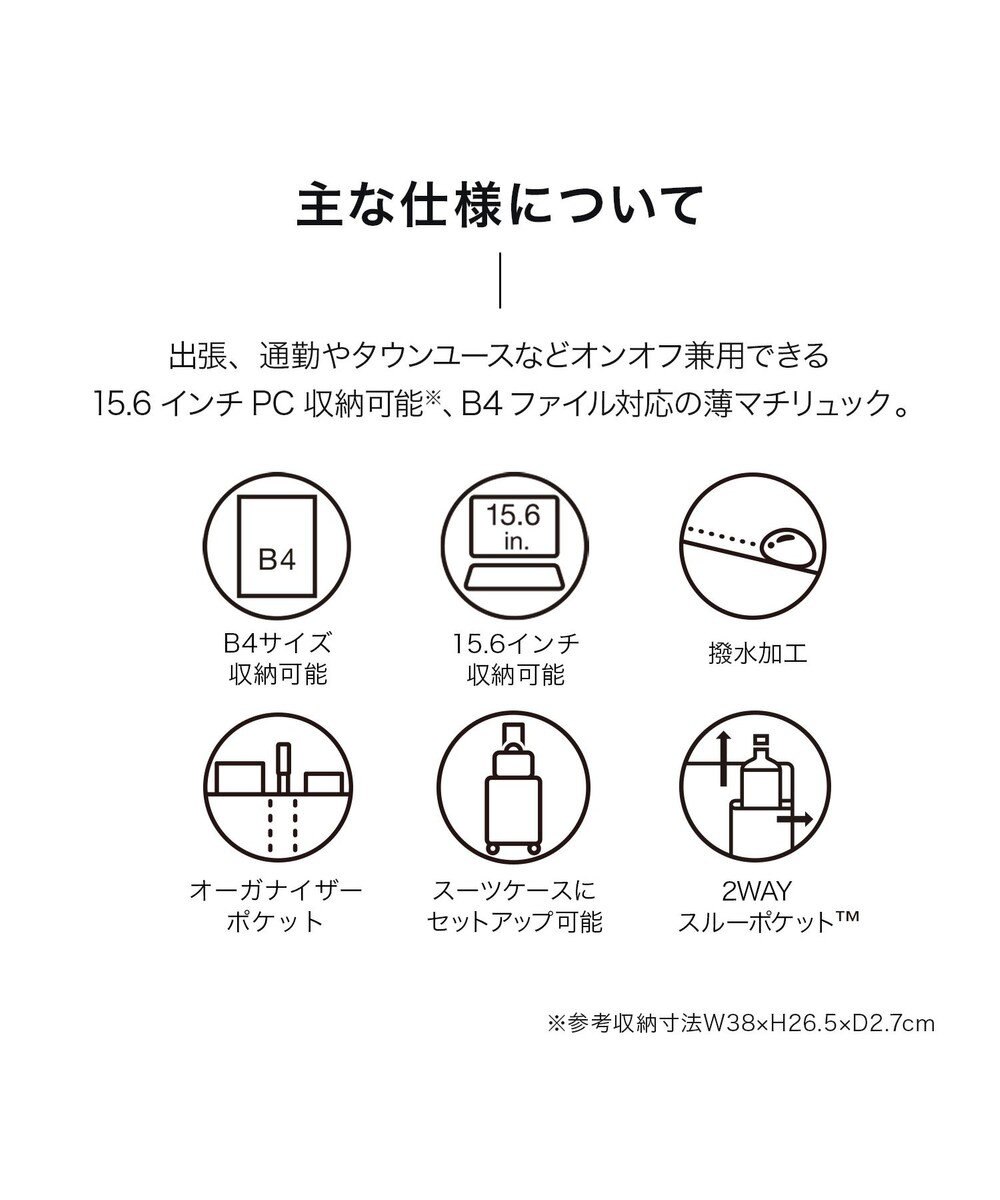 主な仕様について

出張、通勤やタウンユースなどオンオフ兼用できる
15.6 インチ PC 収納可能※、B4 ファイル対応の薄マチリュック。

B4

B4サイズ
収納可能

15.6
in.

15.6インチ
収納可能

撥水加工

オーガナイザー
ポケット

スーツケースに
セットアップ可能

2WAY
スルーポケット™

※参考収納寸法W38×H26.5×D2.7cm