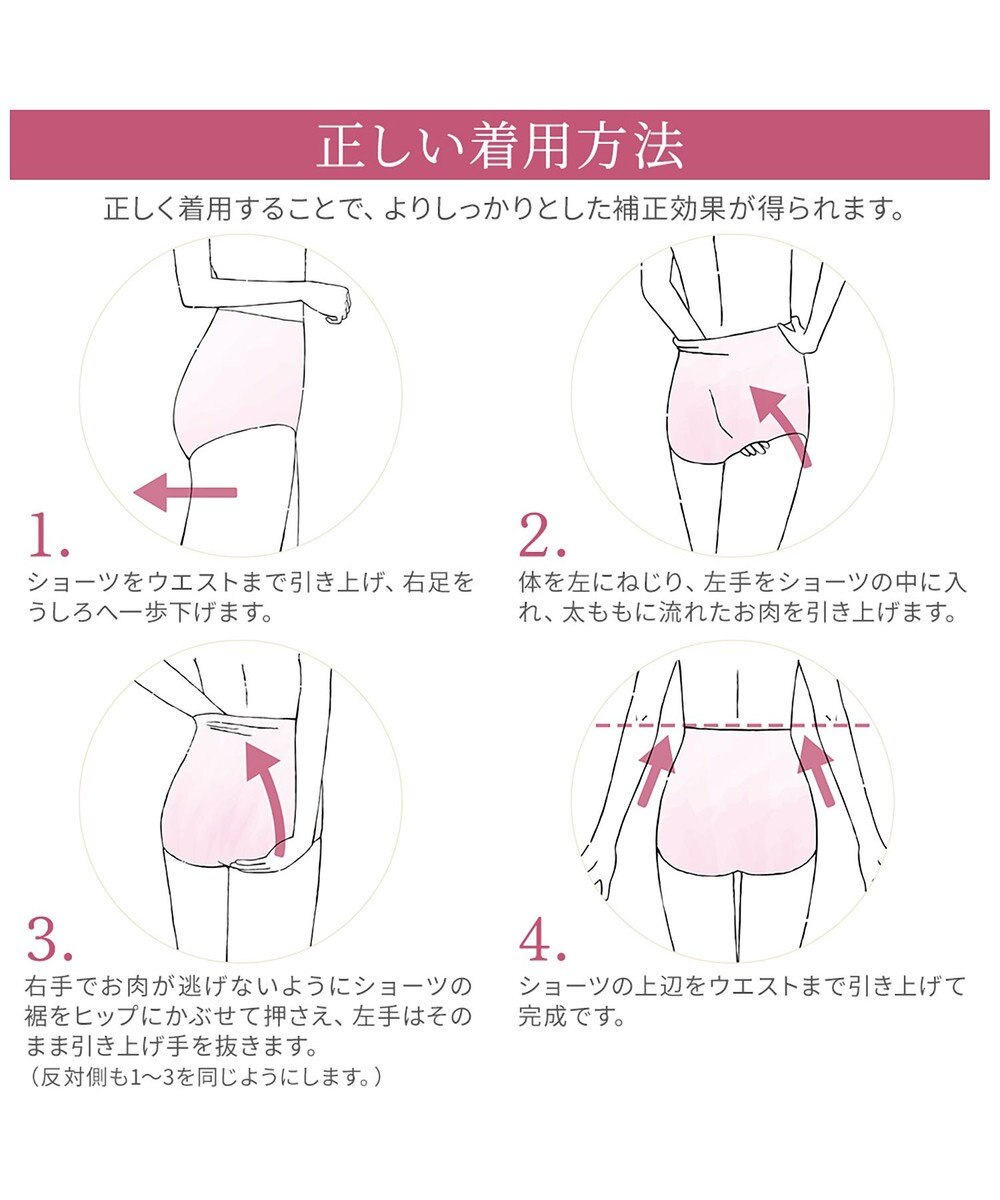 正しい着用方法

正しく着用することで、よりしっかりとした補正効果が得られます。

1.
ショーツをウエストまで引き上げ、右足をうしろへ一歩下げます。

2.
体を左にねじり、左手をショーツの中に入れ、太ももに流れたお肉を引き上げます。

3.
右手でお肉が逃げないようにショーツの裾をヒップにかぶせて押さえ、左手はそのまま引き上げ手を抜きます。
（反対側も1〜3を同じようにします。）

4.
ショーツの上辺をウエストまで引き上げて完成です。