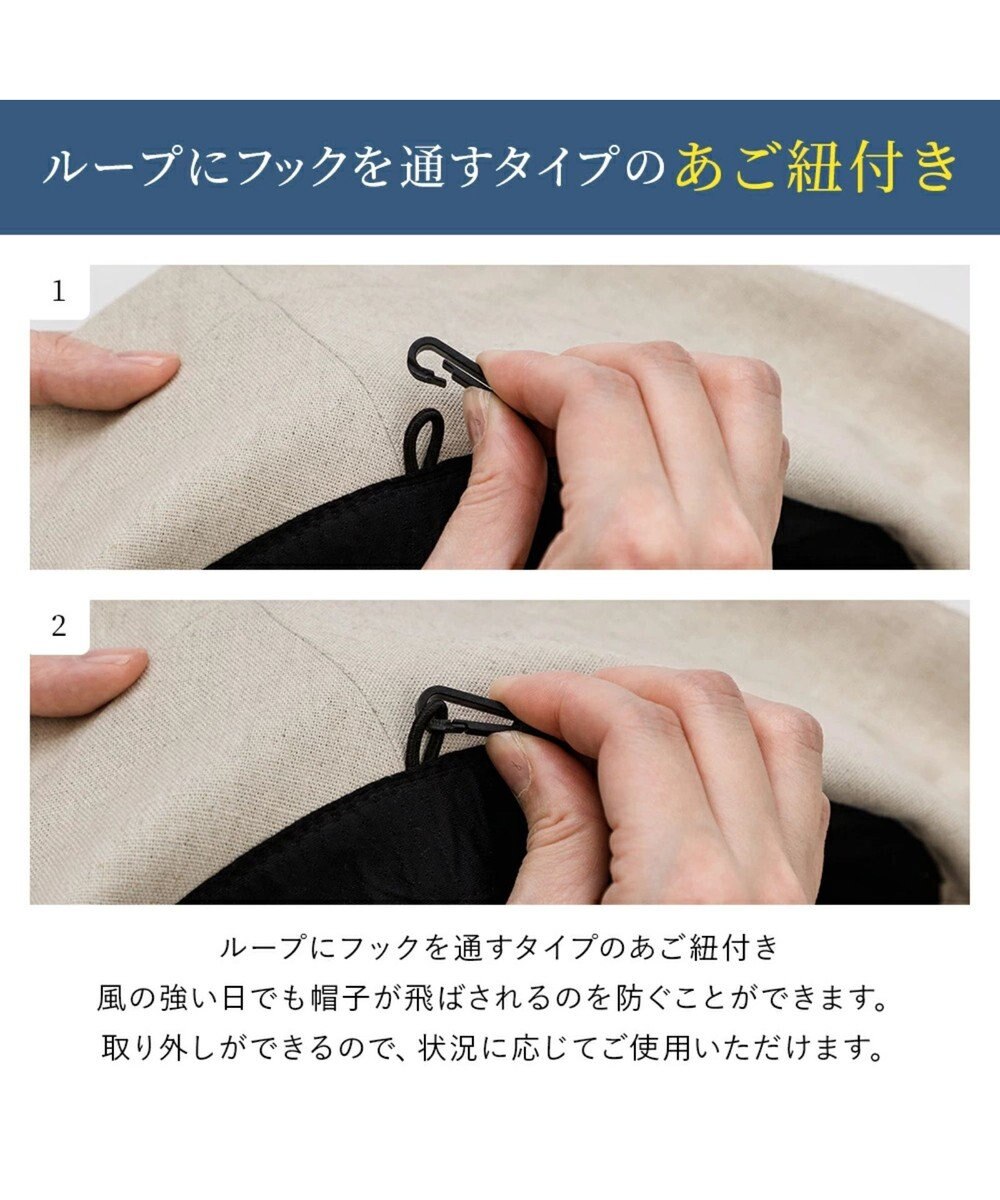 ループにフックを通すタイプのあご紐付き

1

2

ループにフックを通すタイプのあご紐付き
風の強い日でも帽子が飛ばされるのを防ぐことができます。
取り外しができるので、状況に応じてご使用いただけます。