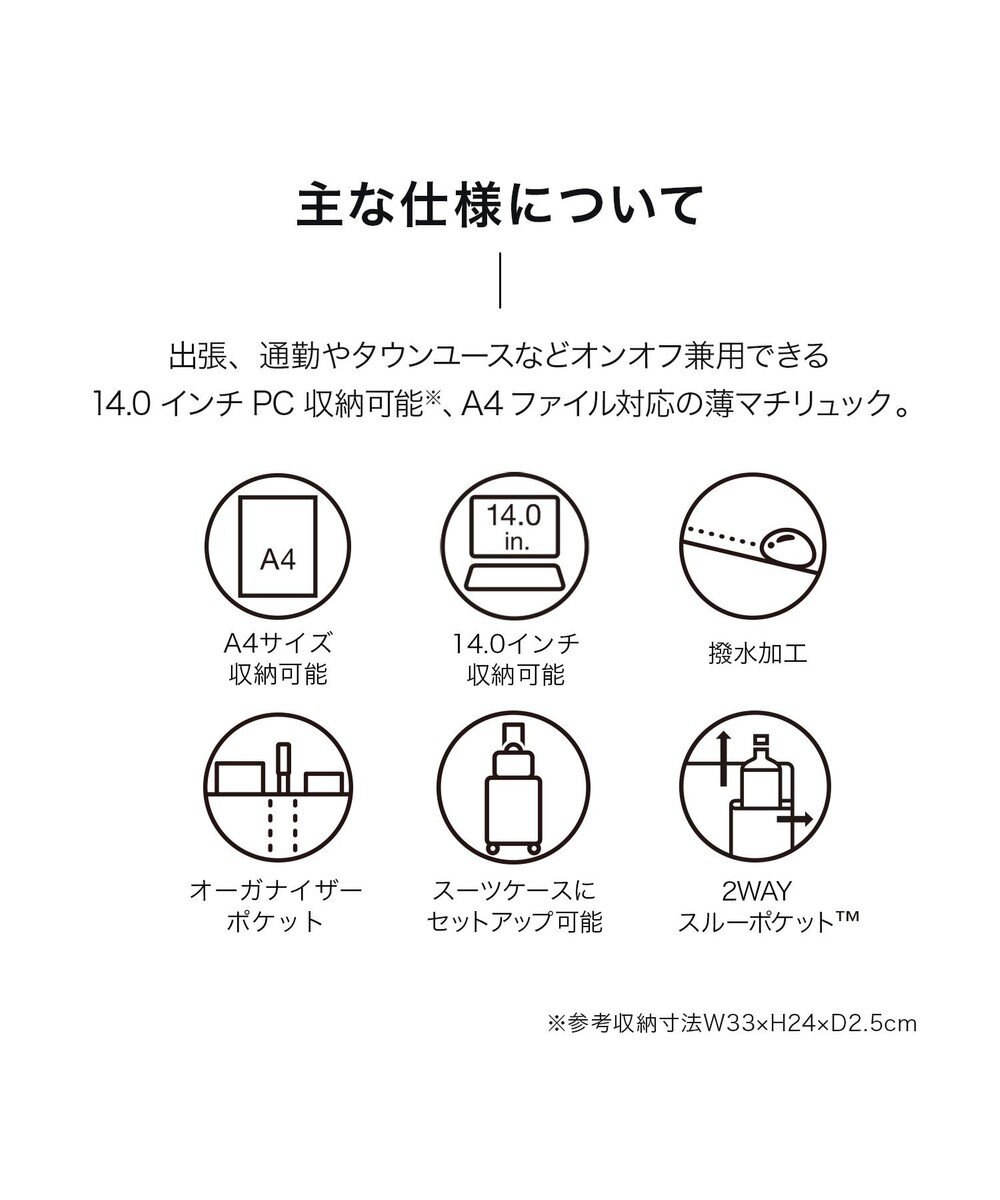 主な仕様について

出張、通勤やタウンユースなどオンオフ兼用できる
14.0 インチ PC 収納可能※、A4 ファイル対応の薄マチリュック。

A4

A4サイズ
収納可能

14.0
in.

14.0インチ
収納可能

撥水加工

オーガナイザー
ポケット

スーツケースに
セットアップ可能

2WAY
スルーポケット™

※参考収納寸法W33×H24×D2.5cm