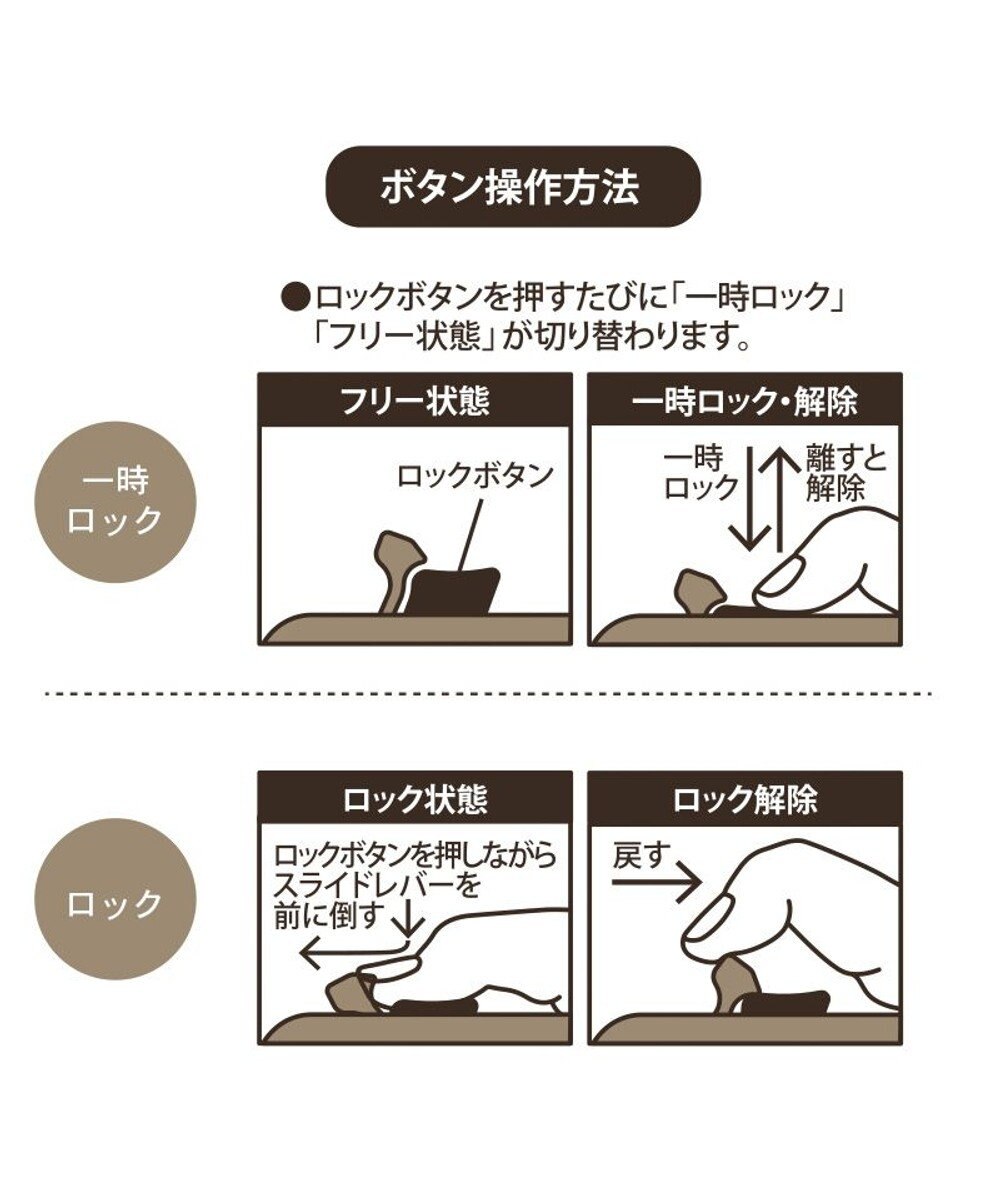 ボタン操作方法

●ロックボタンを押すたびに「一時ロック」「フリー状態」が切り替わります。

一時ロック

フリー状態

ロックボタン

一時ロック・解除

一時ロック

離すと解除

ロック

ロック状態

ロックボタンを押しながらスライドレバーを前に倒す

ロック解除

戻す