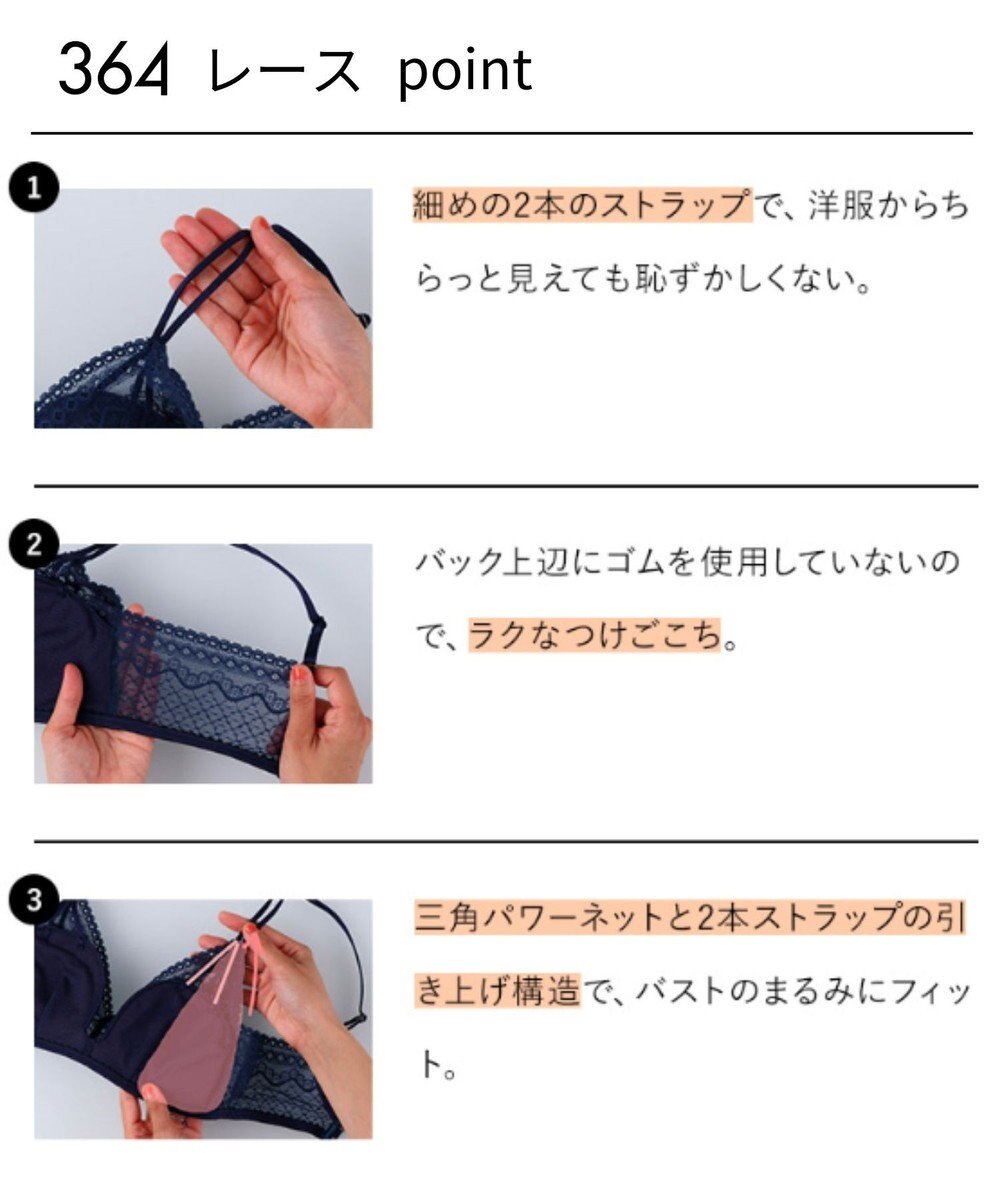 364 レース point

1

細めの2本のストラップで、洋服からちらっと見えても恥ずかしくない。

2

バック上辺にゴムを使用していないので、ラクなつけごこち。

3

三角パワーネットと2本ストラップの引き上げ構造で、バストのまるみにフィット。