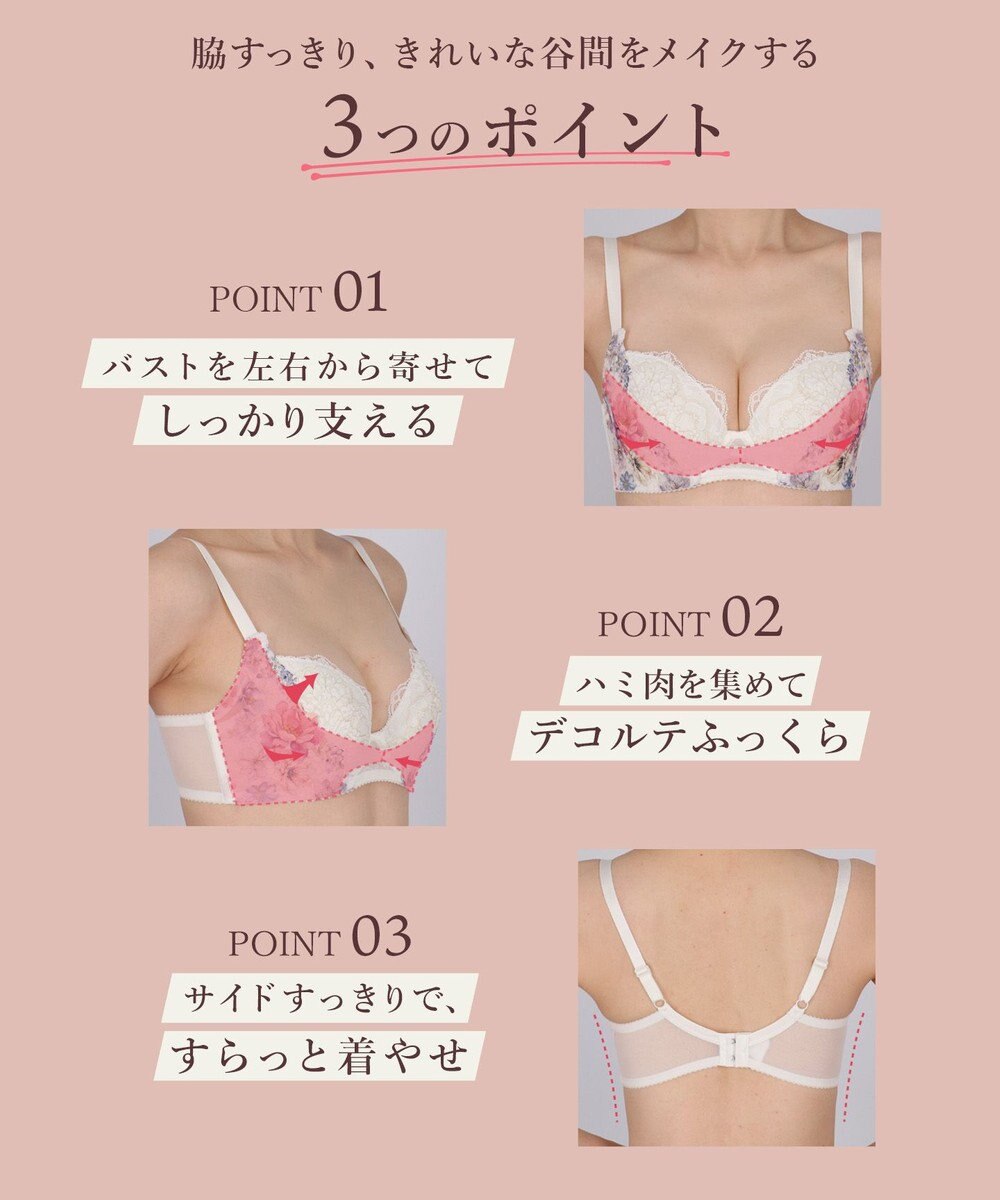 脇すっきり、きれいな谷間をメイクする

3つのポイント

POINT 01

バストを左右から寄せて
しっかり支える

POINT 02

ハミ肉を集めて
デコルテふっくら

POINT 03

サイドすっきりで、
すらっと着やせ