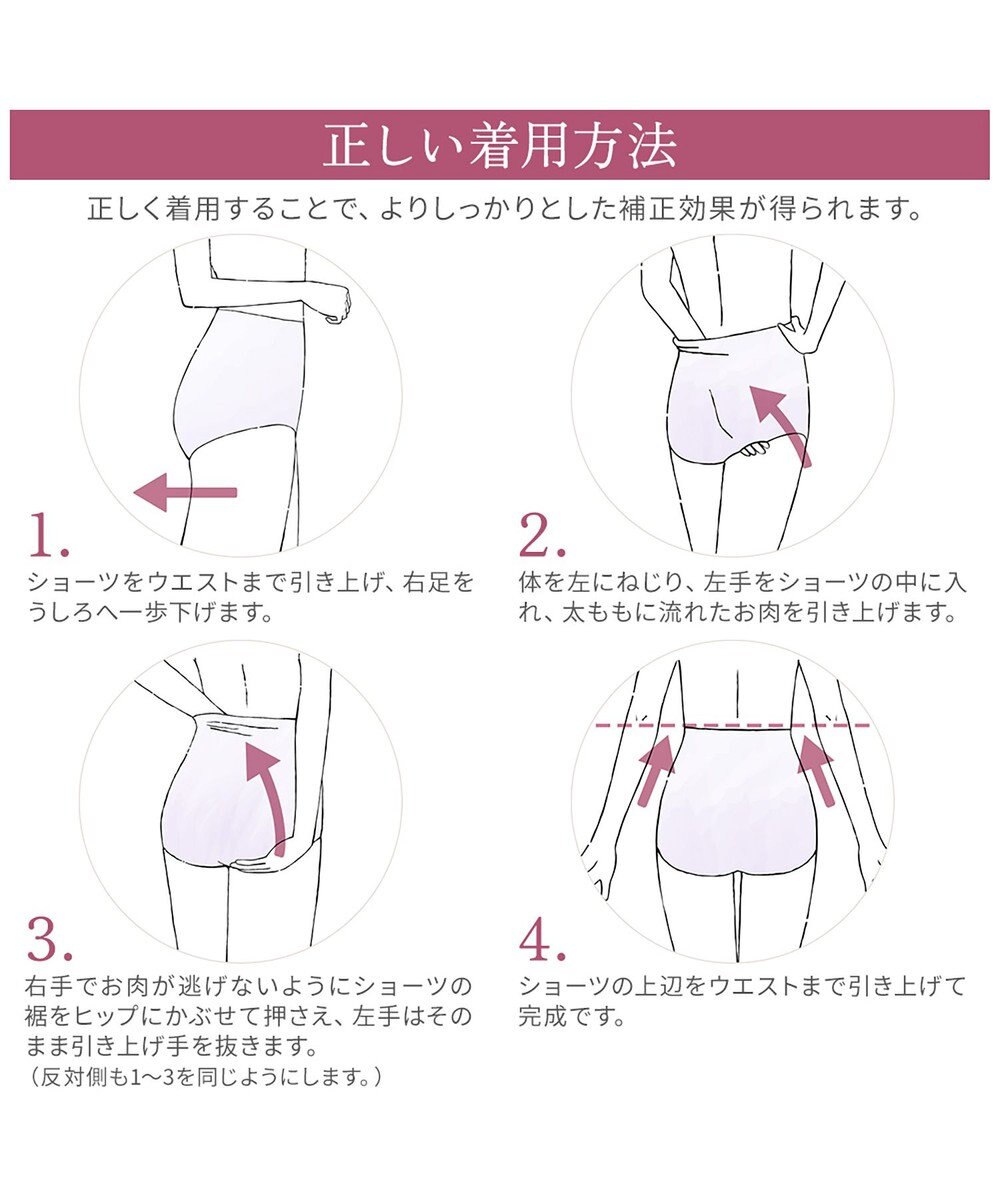 正しい着用方法

正しく着用することで、よりしっかりとした補正効果が得られます。

1.

ショーツをウエストまで引き上げ、右足をうしろへ一歩下げます。

2.

体を左にねじり、左手をショーツの中に入れ、太ももに流れたお肉を引き上げます。

3.

右手でお肉が逃げないようにショーツの裾をヒップにかぶせて押さえ、左手はそのまま引き上げ手を抜きます。
（反対側も1～3を同じようにします。）

4.

ショーツの上辺をウエストまで引き上げて完成です。