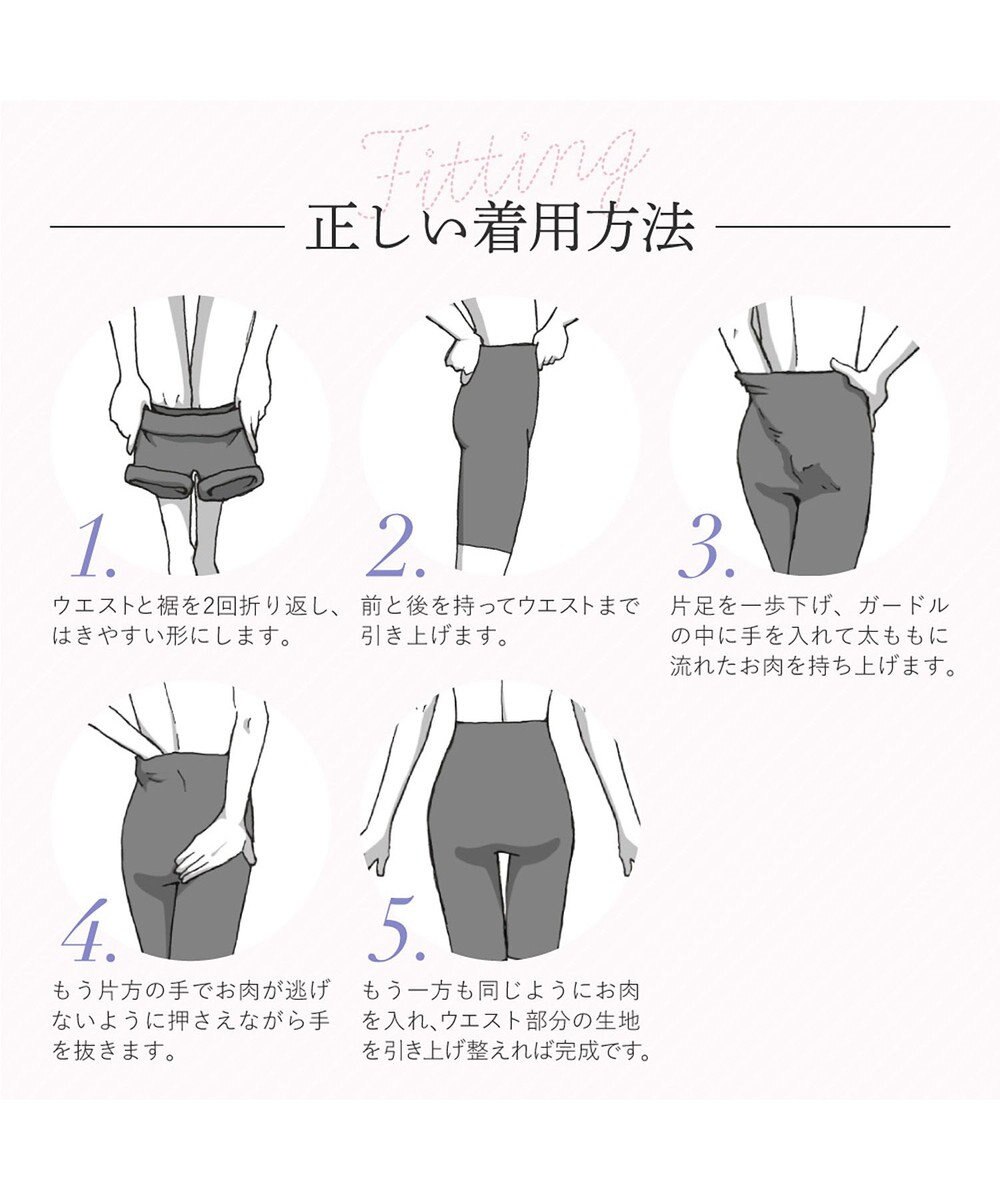 Fitting

正しい着用方法

1.
ウエストと裾を2回折り返し、はきやすい形にします。

2.
前と後を持ってウエストまで引き上げます。

3.
片足を一歩下げ、ガードルの中に手を入れて太ももに流れたお肉を持ち上げます。

4.
もう片方の手でお肉が逃げないように押さえながら手を抜きます。

5.
もう一方も同じようにお肉を入れ、ウエスト部分の生地を引き上げ整えれば完成です。