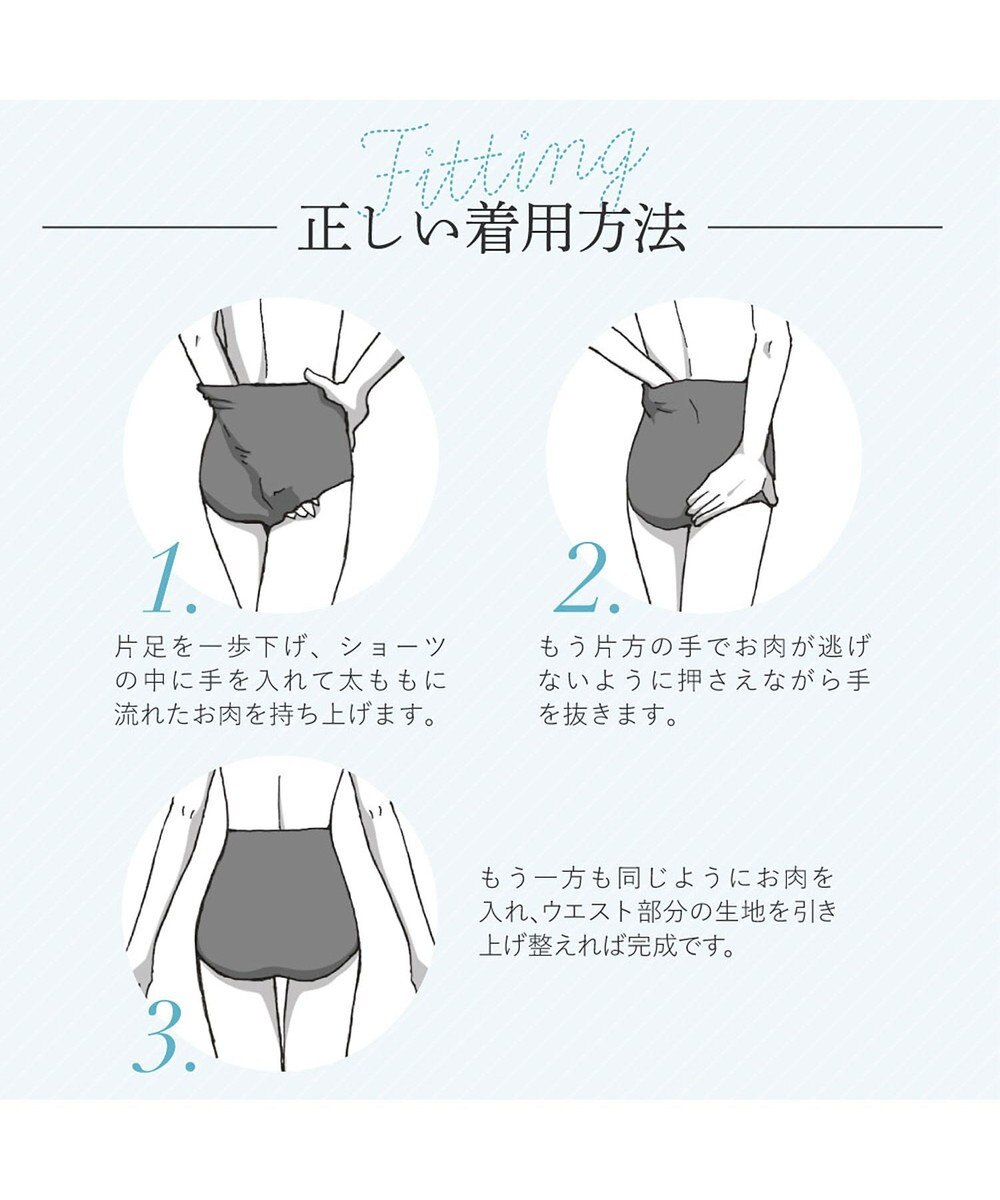 Fitting
正しい着用方法

1.
片足を一歩下げ、ショーツの中に手を入れて太ももに流れたお肉を持ち上げます。

2.
もう片方の手でお肉が逃げないように押さえながら手を抜きます。

3.
もう一方も同じようにお肉を入れ、ウエスト部分の生地を引き上げ整えれば完成です。