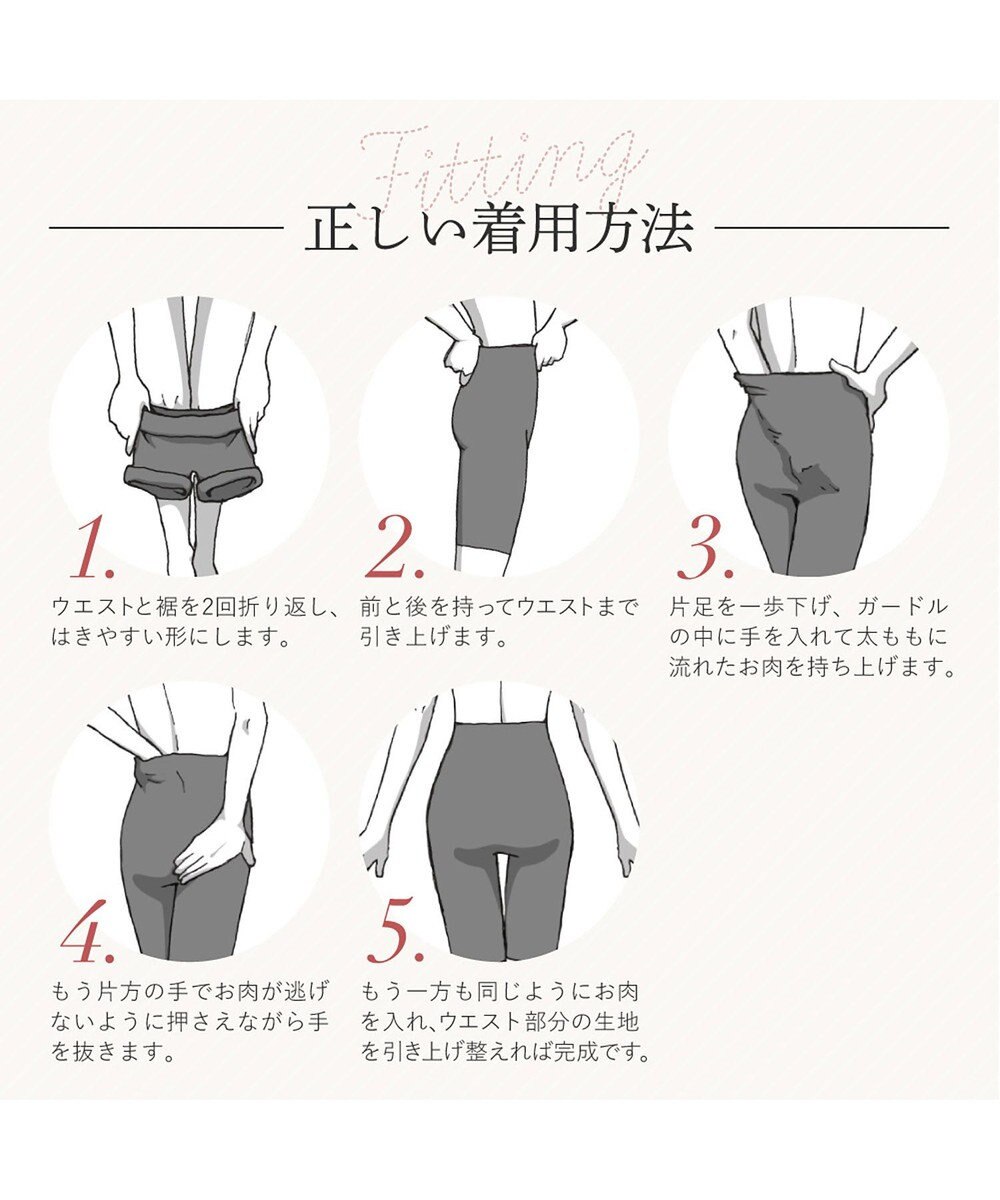 Fitting

正しい着用方法

1.
ウエストと裾を2回折り返し、はきやすい形にします。

2.
前と後を持ってウエストまで引き上げます。

3.
片足を一歩下げ、ガードルの中に手を入れて太ももに流れたお肉を持ち上げます。

4.
もう片方の手でお肉が逃げないように押さえながら手を抜きます。

5.
もう一方も同じようにお肉を入れ、ウエスト部分の生地を引き上げ整えれば完成です。