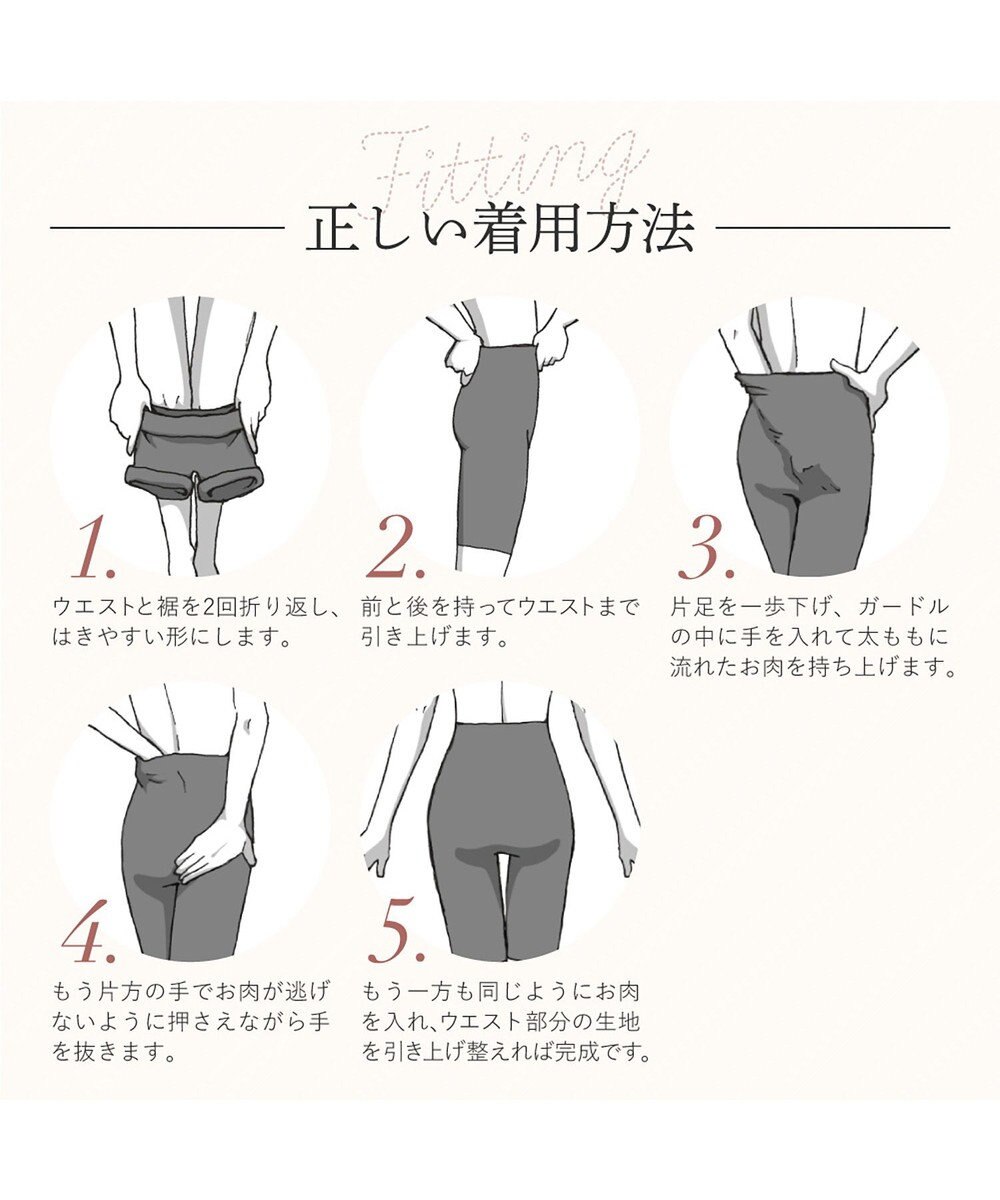 Fitting

正しい着用方法

1.
ウエストと裾を2回折り返し、はきやすい形にします。

2.
前と後を持ってウエストまで引き上げます。

3.
片足を一歩下げ、ガードルの中に手を入れて太ももに流れたお肉を持ち上げます。

4.
もう片方の手でお肉が逃げないように押さえながら手を抜きます。

5.
もう一方も同じようにお肉を入れ、ウエスト部分の生地を引き上げ整えれば完成です。