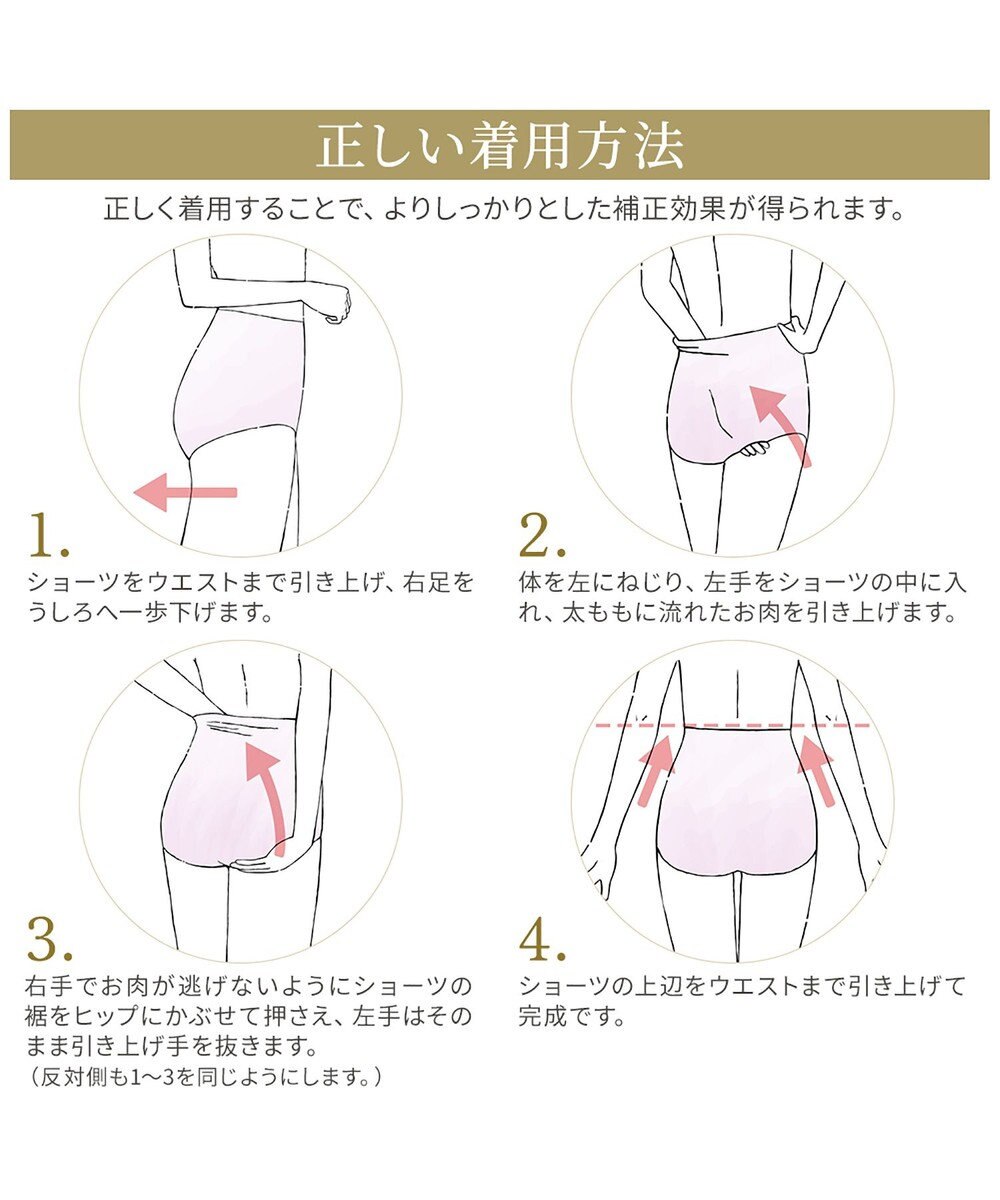 正しい着用方法

正しく着用することで、よりしっかりとした補正効果が得られます。

1.
ショーツをウエストまで引き上げ、右足をうしろへ一歩下げます。

2.
体を左にねじり、左手をショーツの中に入れ、太ももに流れたお肉を引き上げます。

3.
右手でお肉が逃げないようにショーツの裾をヒップにかぶせて押さえ、左手はそのまま引き上げ手を抜きます。
（反対側も1〜3を同じようにします。）

4.
ショーツの上辺をウエストまで引き上げて完成です。