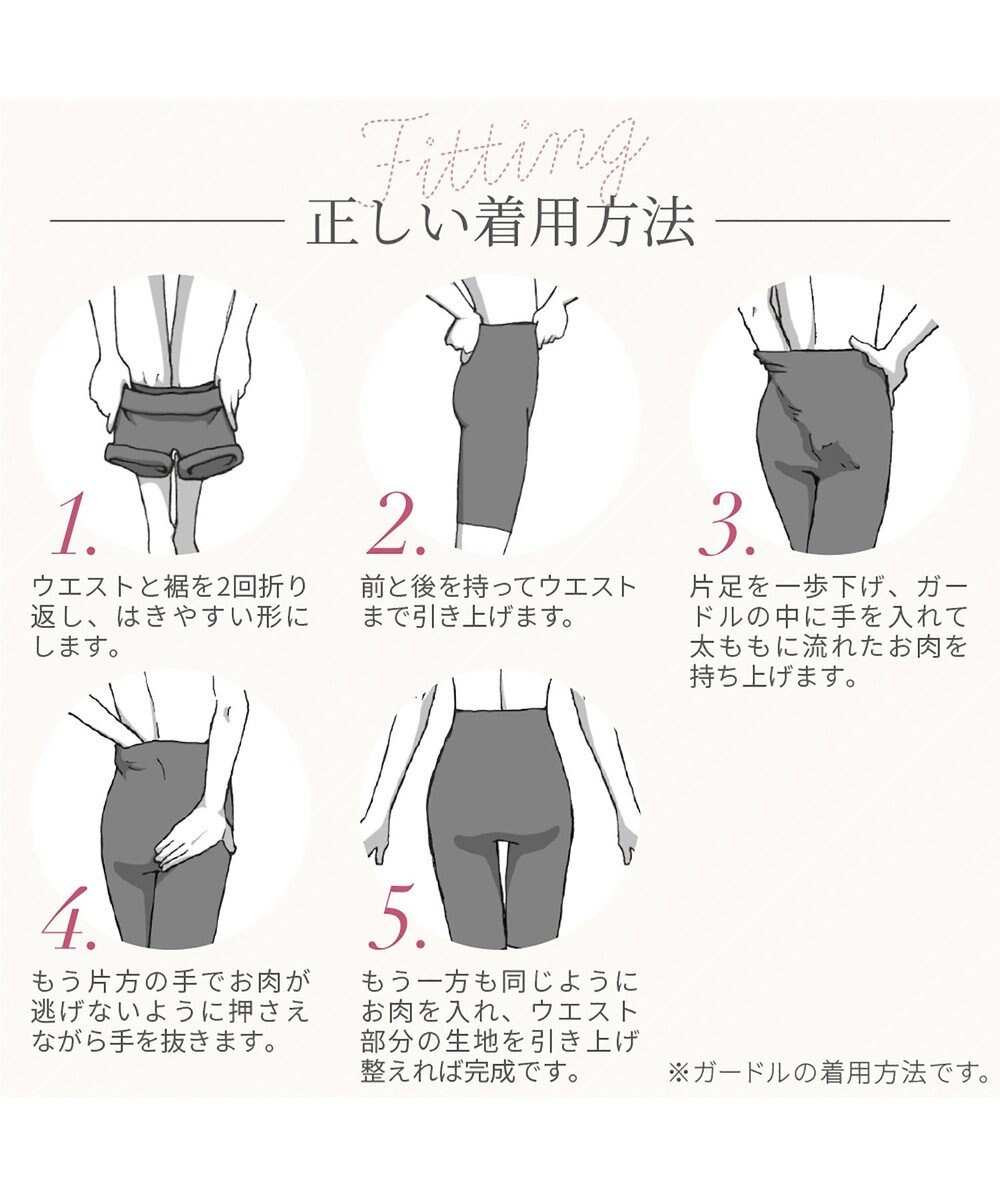 Fitting
正しい着用方法

1.
ウエストと裾を2回折り返し、はきやすい形にします。

2.
前と後を持ってウエストまで引き上げます。

3.
片足を一歩下げ、ガードルの中に手を入れて太ももに流れたお肉を持ち上げます。

4.
もう片方の手でお肉が逃げないように押さえながら手を抜きます。

5.
もう一方も同じようにお肉を入れ、ウエスト部分の生地を引き上げ整えれば完成です。

※ガードルの着用方法です。