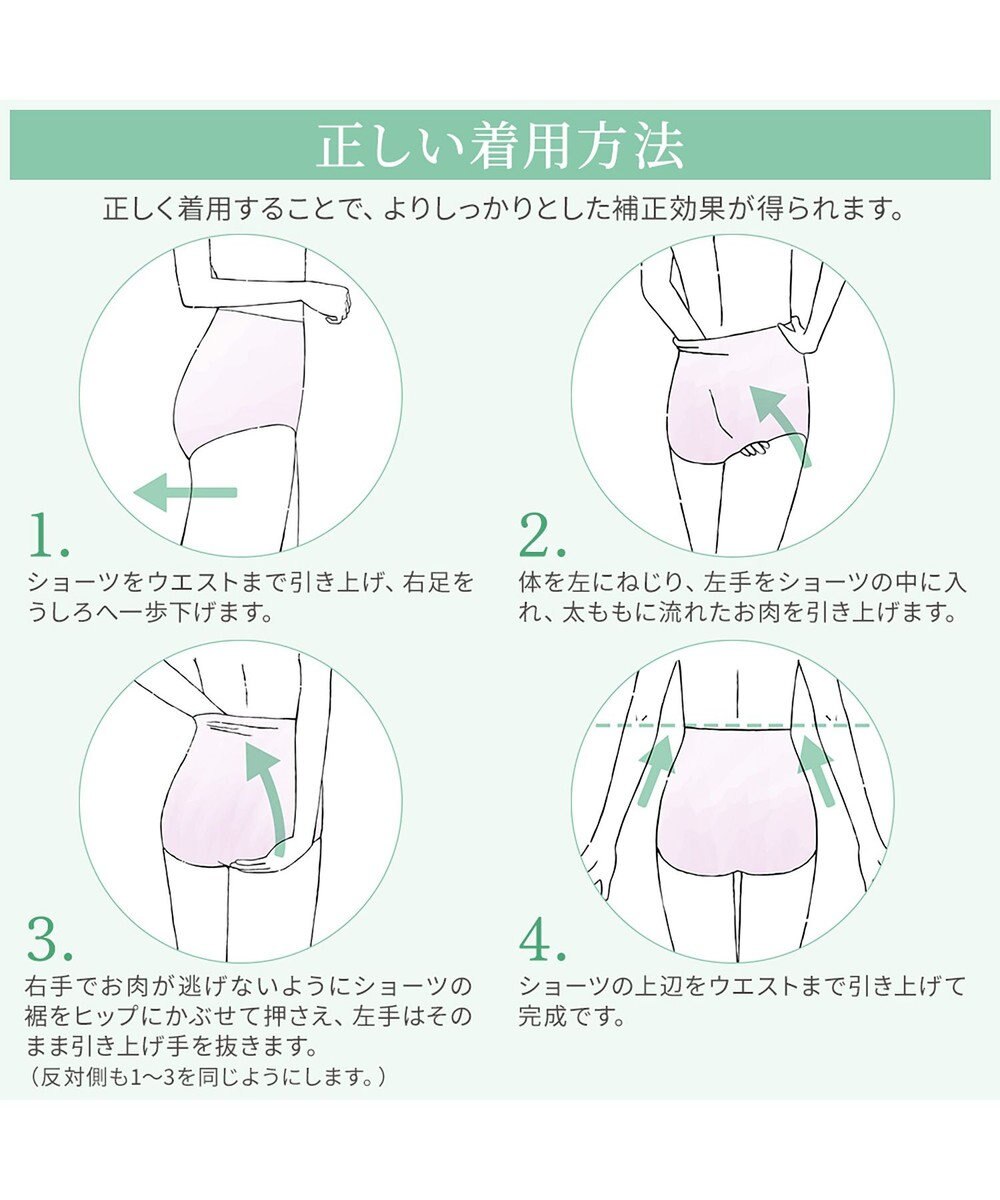 正しい着用方法

正しく着用することで、よりしっかりとした補正効果が得られます。

1.
ショーツをウエストまで引き上げ、右足をうしろへ一歩下げます。

2.
体を左にねじり、左手をショーツの中に入れ、太ももに流れたお肉を引き上げます。

3.
右手でお肉が逃げないようにショーツの裾をヒップにかぶせて押さえ、左手はそのまま引き上げ手を抜きます。
（反対側も1〜3を同じようにします。）

4.
ショーツの上辺をウエストまで引き上げて完成です。