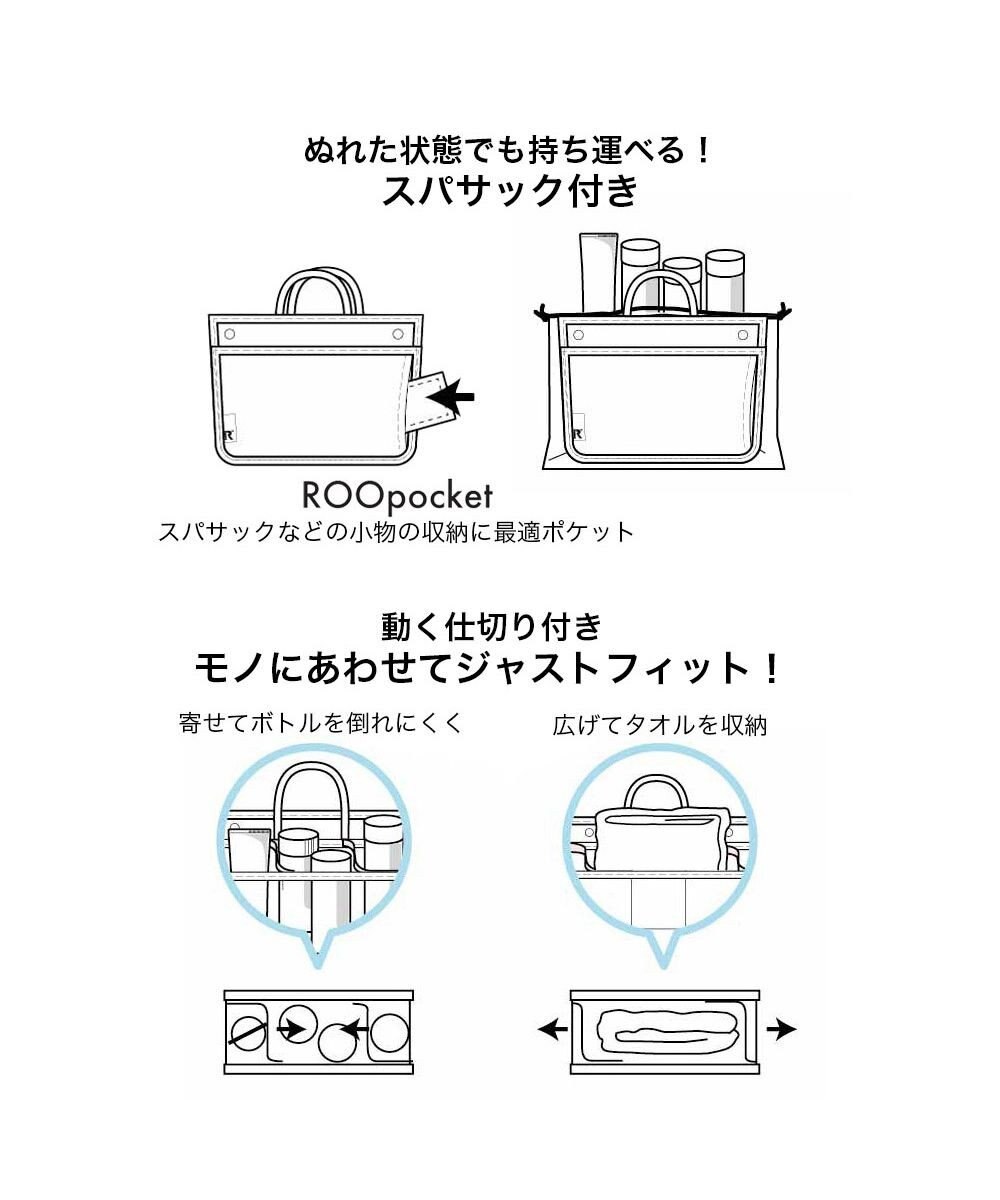 ぬれた状態でも持ち運べる！
スパサック付き

R

R

ROOpocket
スパサックなどの小物の収納に最適ポケット

動く仕切り付き
モノにあわせてジャストフィット！

寄せてボトルを倒れにくく

広げてタオルを収納