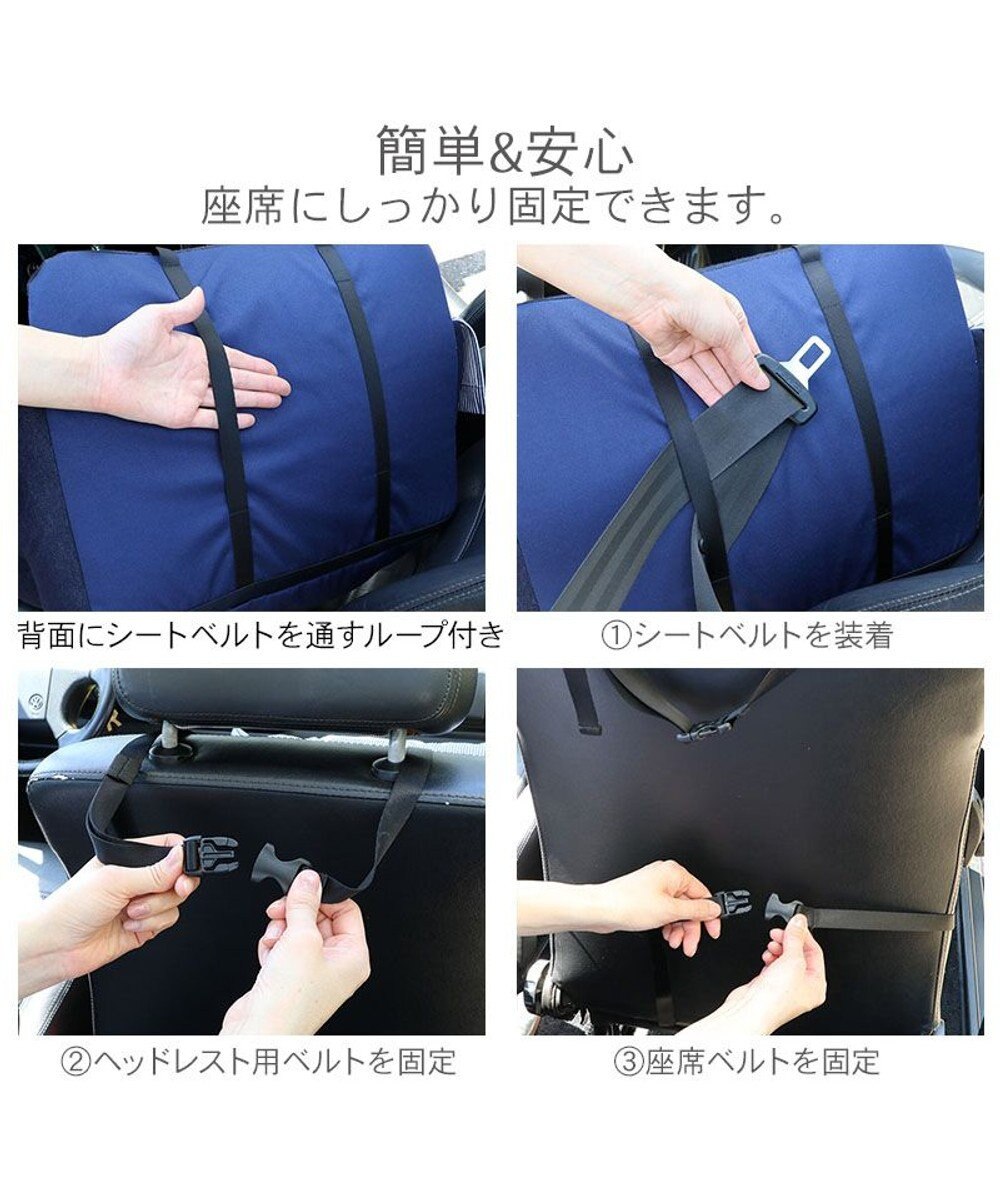 簡単&安心
座席にしっかり固定できます。

背面にシートベルトを通すループ付き

①シートベルトを装着

②ヘッドレスト用ベルトを固定

③座席ベルトを固定