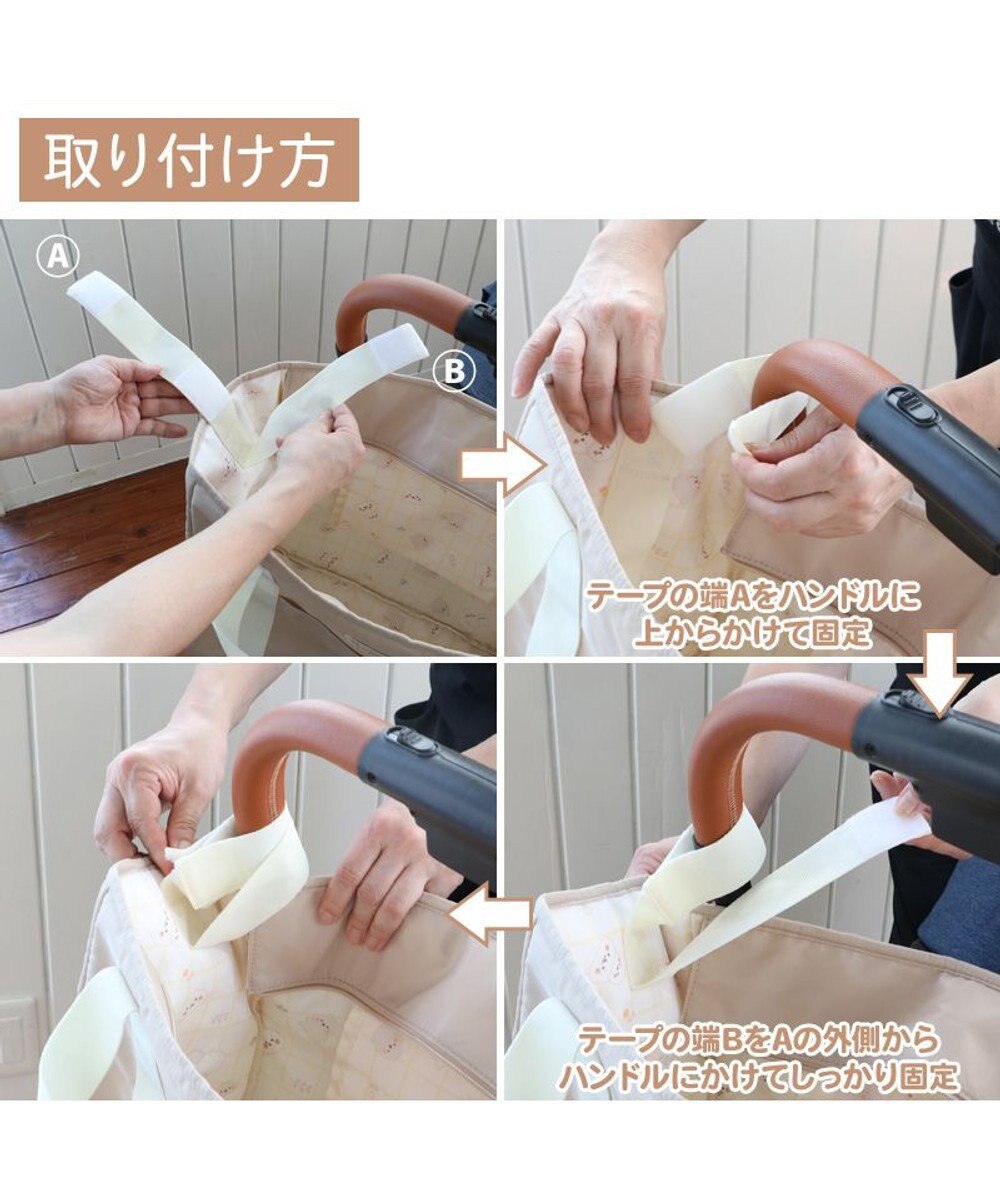 取り付け方

Ⓐ

Ⓑ

テープの端Aをハンドルに上からかけて固定

テープの端BをAの外側からハンドルにかけてしっかり固定