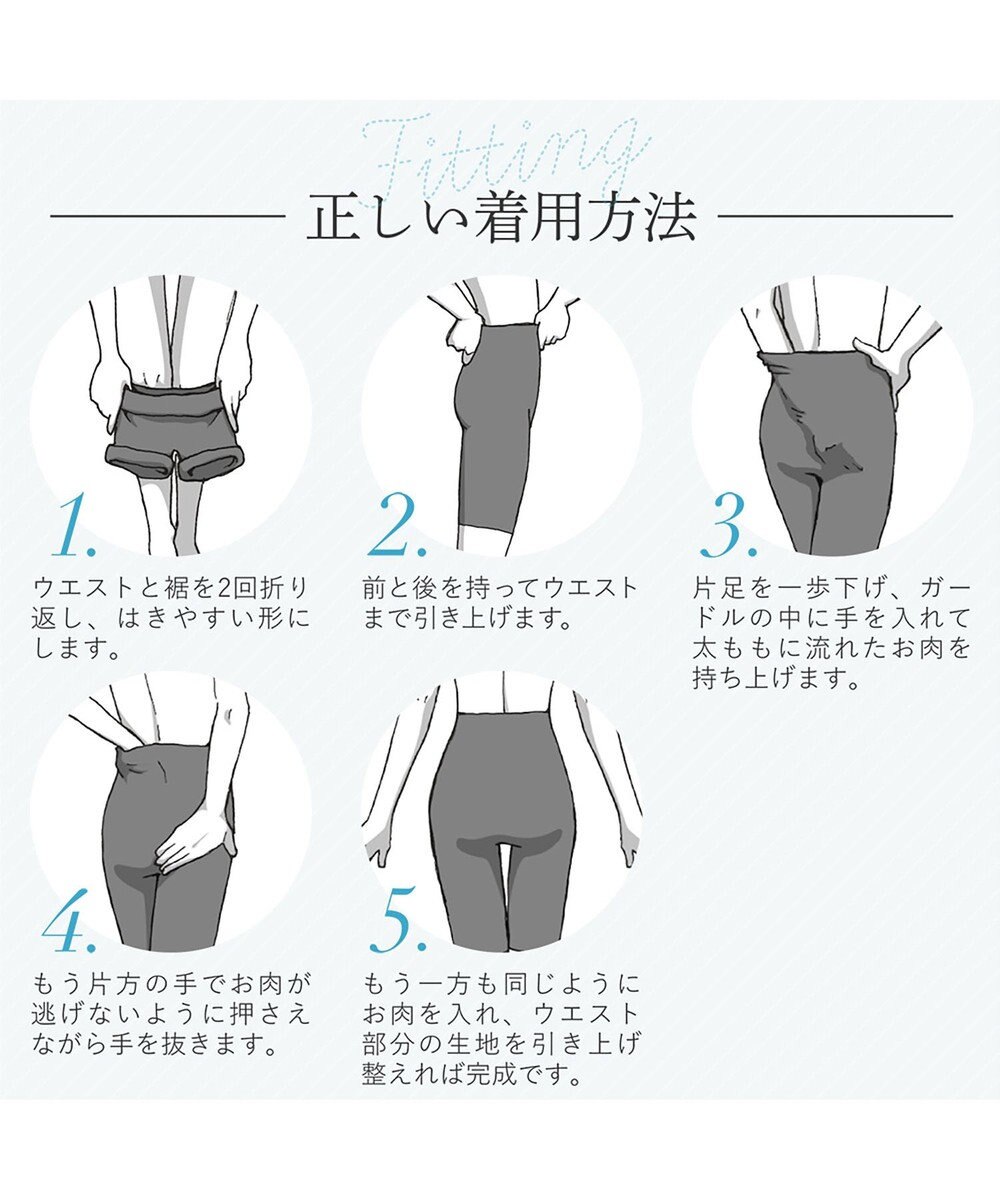 Fitting
正しい着用方法

1.
ウエストと裾を2回折り返し、はきやすい形にします。

2.
前と後を持ってウエストまで引き上げます。

3.
片足を一歩下げ、ガードルの中に手を入れて太ももに流れたお肉を持ち上げます。

4.
もう片方の手でお肉が逃げないように押さえながら手を抜きます。

5.
もう一方も同じようにお肉を入れ、ウエスト部分の生地を引き上げ整えれば完成です。