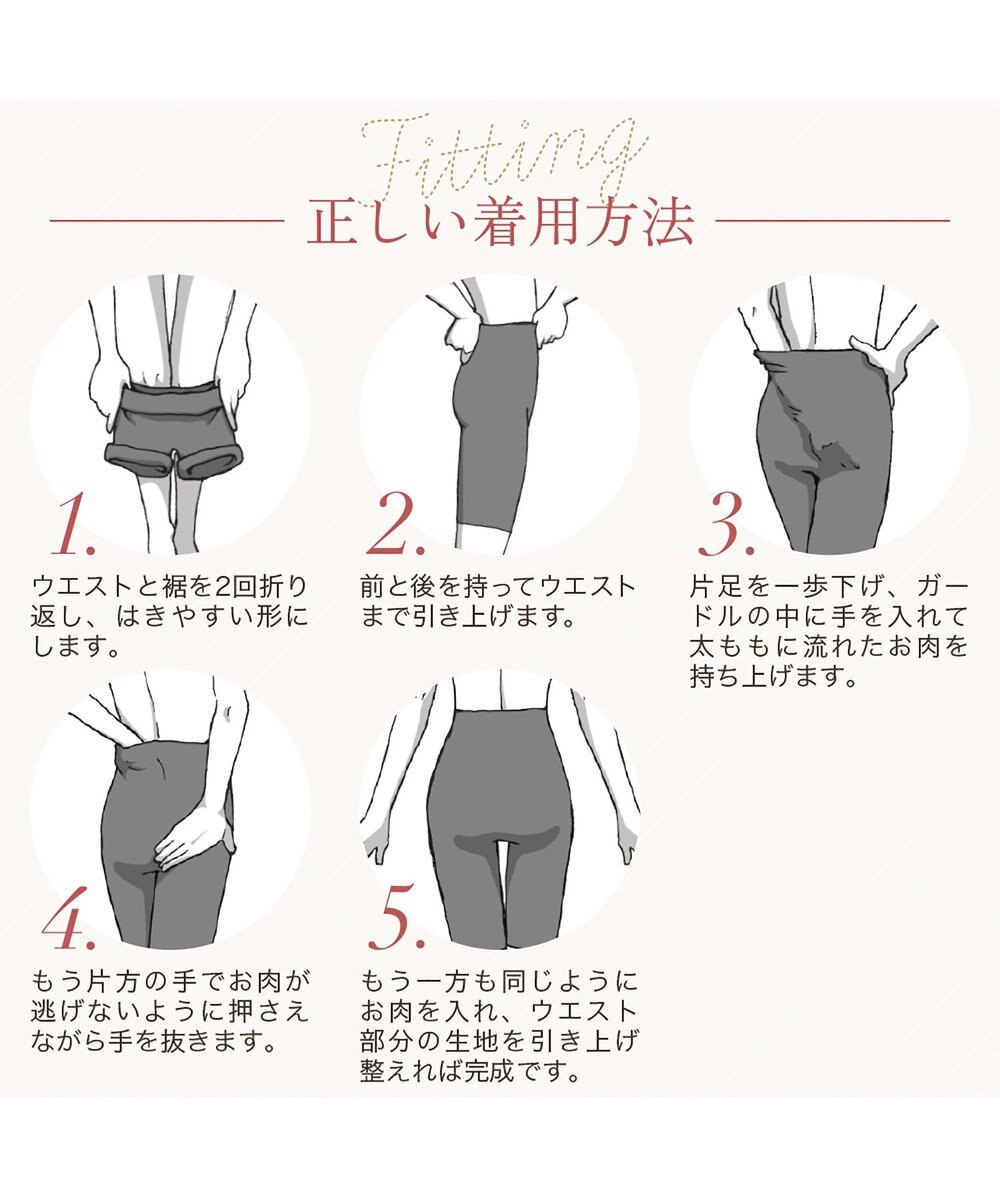 Fitting
正しい着用方法

1.
ウエストと裾を2回折り返し、はきやすい形にします。

2.
前と後を持ってウエストまで引き上げます。

3.
片足を一歩下げ、ガードルの中に手を入れて太ももに流れたお肉を持ち上げます。

4.
もう片方の手でお肉が逃げないように押さえながら手を抜きます。

5.
もう一方も同じようにお肉を入れ、ウエスト部分の生地を引き上げ整えれば完成です。