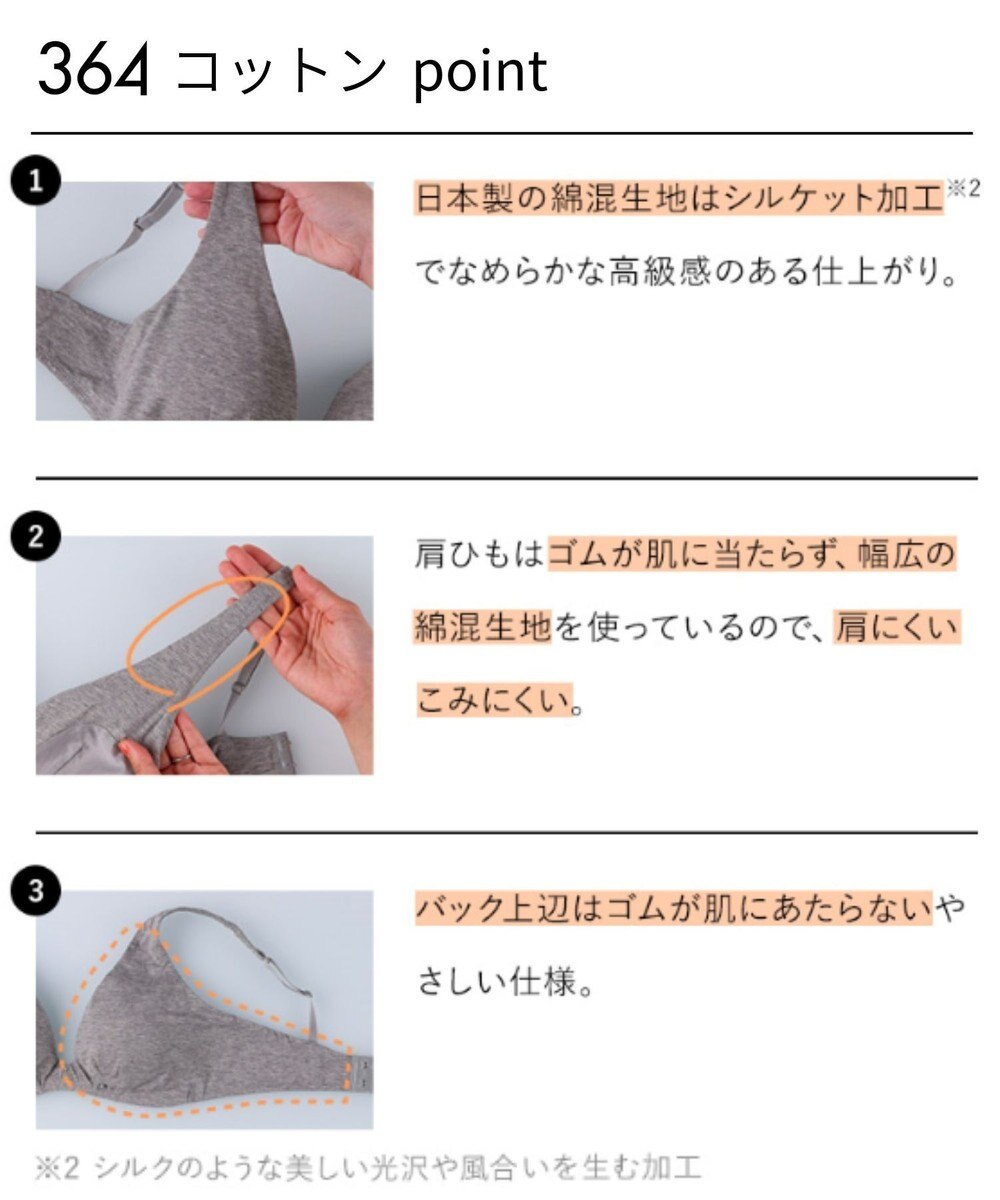 364 コットン point

1

日本製の綿混生地はシルケット加工※2でなめらかな高級感のある仕上がり。

2

肩ひもはゴムが肌に当たらず、幅広の綿混生地を使っているので、肩にくいこみにくい。

3

バック上辺はゴムが肌にあたらないやさしい仕様。

※2 シルクのような美しい光沢や風合いを生む加工